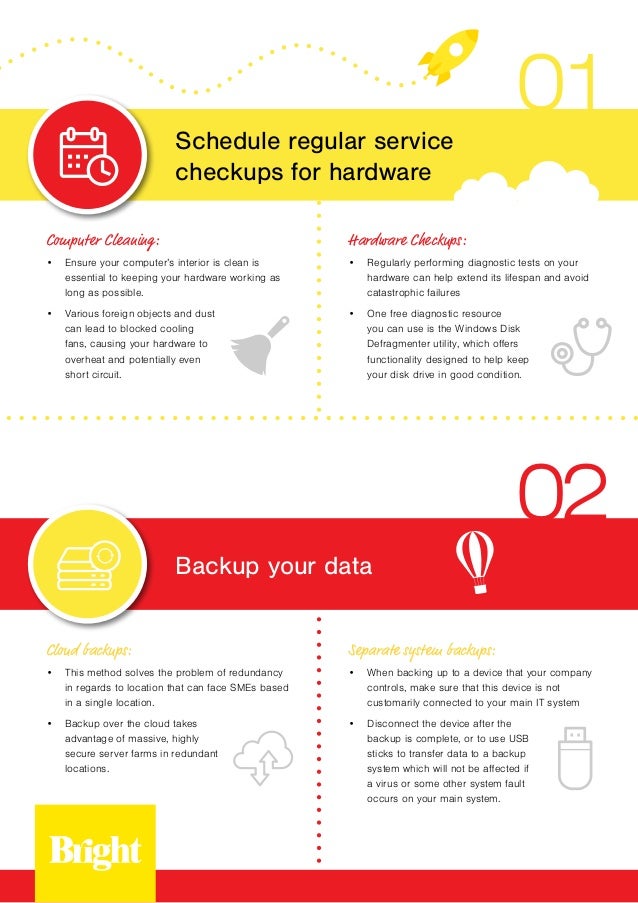 01

Schedule regular service checkups for hardware

Computer Cleaning:

• Ensure your computer's interior is clean is essential to keeping your hardware working as long as possible.

• Various foreign objects and dust can lead to blocked cooling fans, causing your hardware to overheat and potentially even short circuit.

Hardware Checkups:

• Regularly performing diagnostic tests on your hardware can help extend its lifespan and avoid catastrophic failures

• One free diagnostic resource you can use is the Windows Disk Defragmenter utility, which offers functionality designed to help keep your disk drive in good condition.

02

Backup your data

Cloud backups:

• This method solves the problem of redundancy in regards to location that can face SMEs based in a single location.

• Backup over the cloud takes advantage of massive, highly secure server farms in redundant locations.

Separate system backups:

• When backing up to a device that your company controls, make sure that this device is not customarily connected to your main IT system

• Disconnect the device after the backup is complete, or to use USB sticks to transfer data to a backup system which will not be affected if a virus or some other system fault occurs on your main system.

Bright