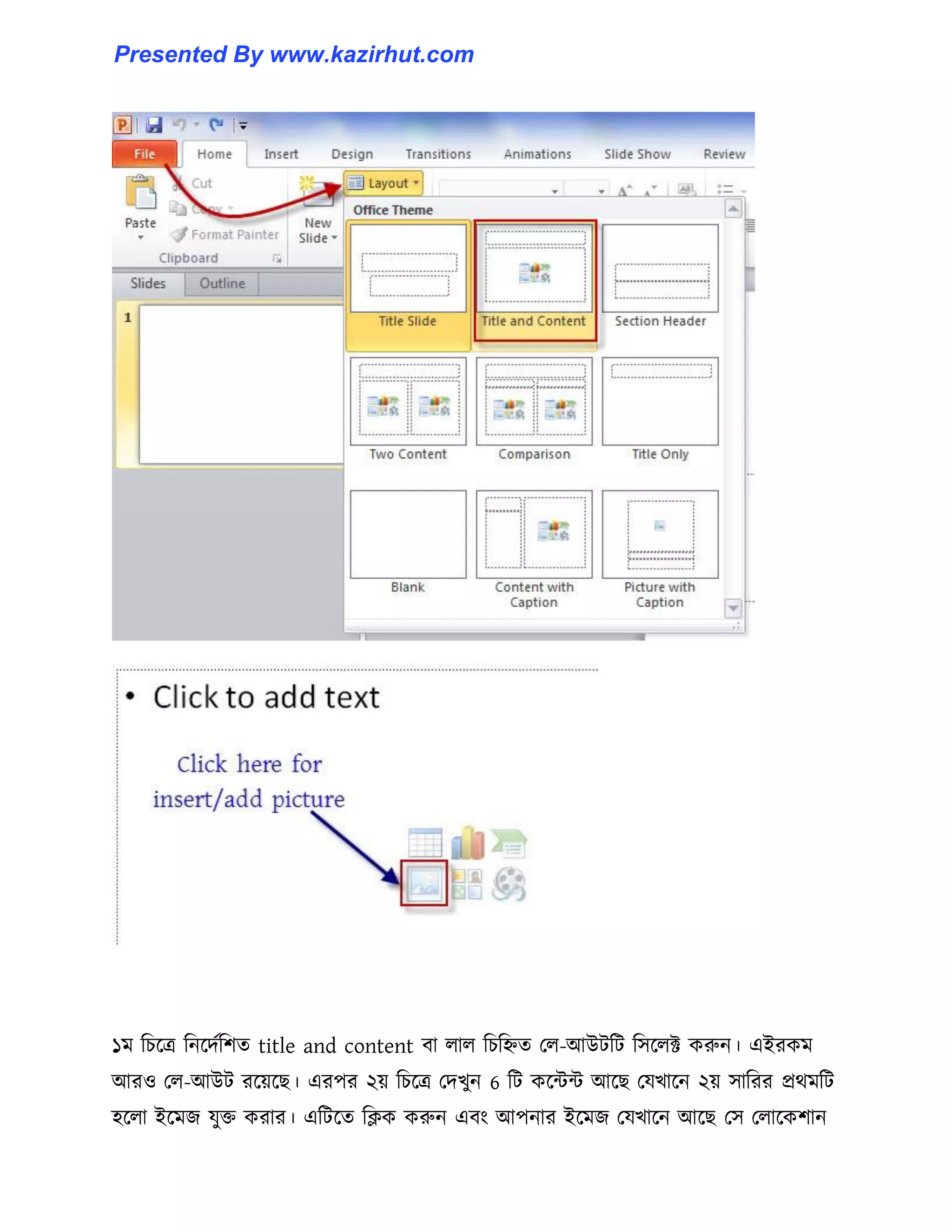 Presented By www.kazirhut.com

File Home Insert Design Transitions Animations Slide Show Review

Paste Cut Copy Format Painter Clipboard New Slide Layout

Slides Outline

1

Office Theme

Title Slide
Title and Content
Section Header
Two Content
Comparison
Title Only
Blank
Content with Caption
Picture with Caption

• Click to add text

Click here for insert/add picture

১ম চিত্রে নির্দেশিত title and content বা লাল চিহ্নিত লে-আউটটি সিলেক্ট করুন। এইরকম আরও লে-আউট রয়েছে। এরপর ২য় চিত্রে দেখুন 6 টি কন্টেন্ট আছে যেখানে ২য় সারির প্রথমটি হলো ইমেজ যুক্ত করার। এটিতে ক্লিক করুন এবং আপনার ইমেজ যেখানে আছে সে লোকেশান