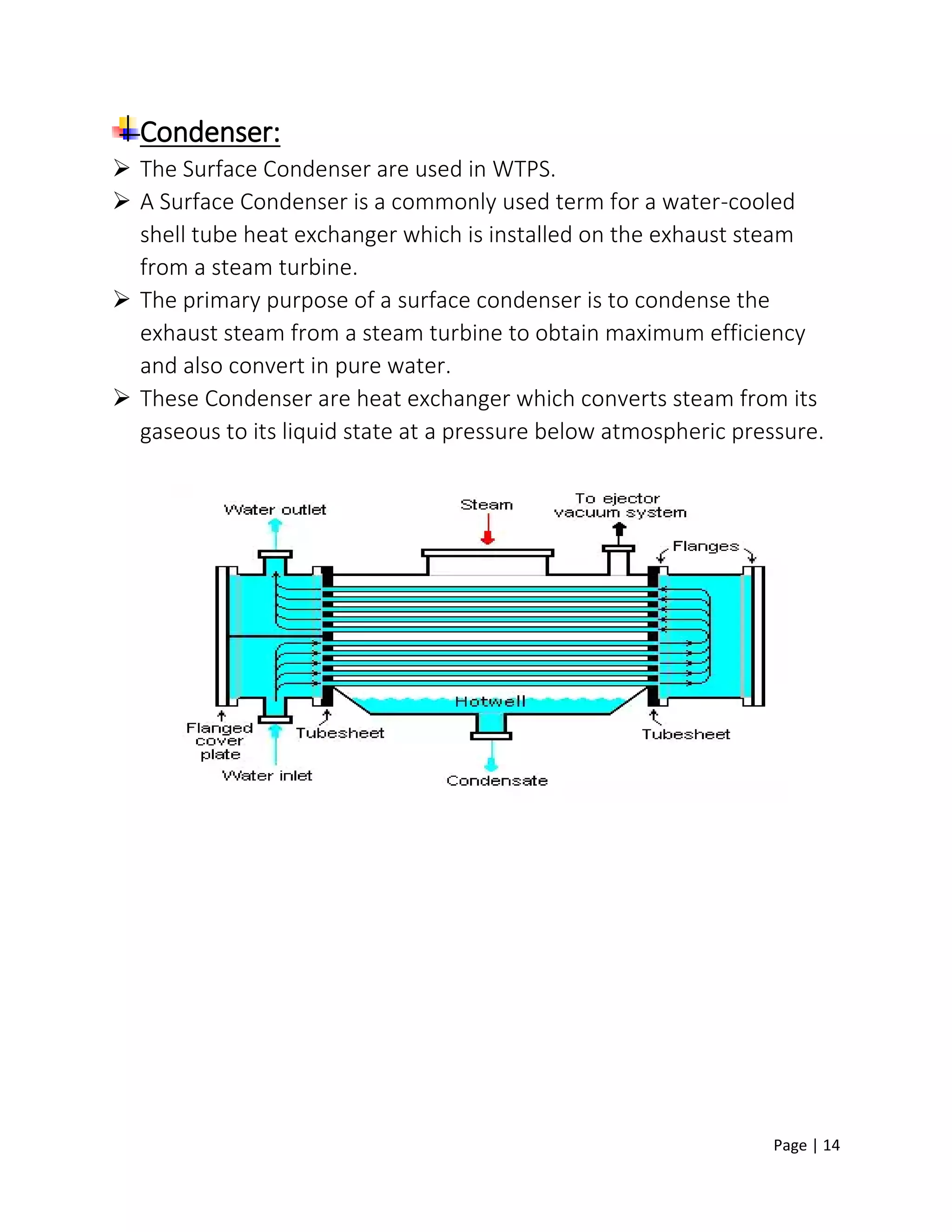 Condenser:

➢ The Surface Condenser are used in WTPS.

➢ A Surface Condenser is a commonly used term for a water-cooled shell tube heat exchanger which is installed on the exhaust steam from a steam turbine.

➢ The primary purpose of a surface condenser is to condense the exhaust steam from a steam turbine to obtain maximum efficiency and also convert in pure water.

➢ These Condenser are heat exchanger which converts steam from its gaseous to its liquid state at a pressure below atmospheric pressure.

Water outlet
Steam
To ejector vacuum system
Flanges
Hotwell
Flanged cover plate
Tubesheet
Tubesheet
Water inlet
Condensate

Page | 14