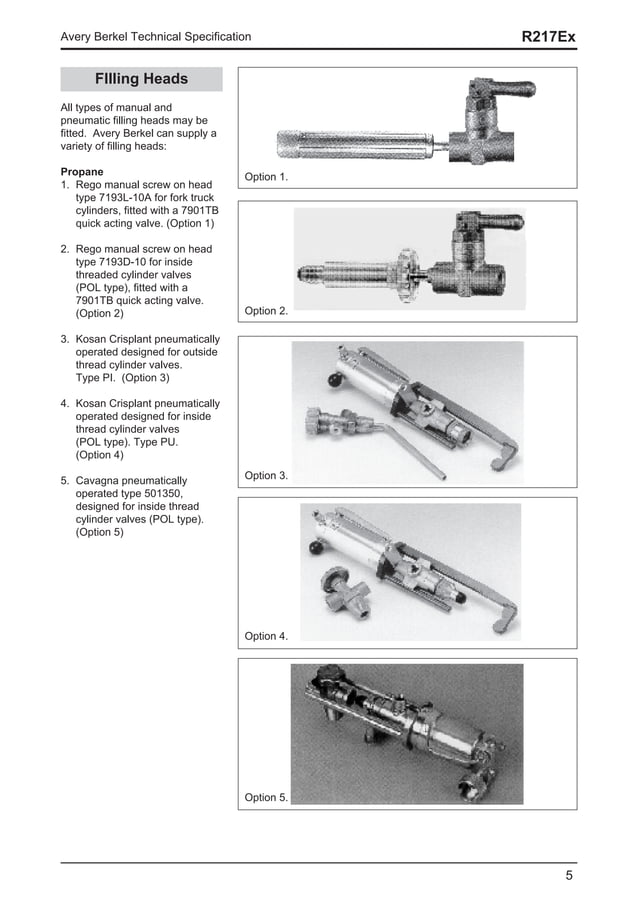 Avery Berkel Technical Specification

R217Ex

FIlling Heads

All types of manual and pneumatic filling heads may be fitted. Avery Berkel can supply a variety of filling heads:

Propane

1. Rego manual screw on head type 7193L-10A for fork truck cylinders, fitted with a 7901TB quick acting valve. (Option 1)

2. Rego manual screw on head type 7193D-10 for inside threaded cylinder valves (POL type), fitted with a 7901TB quick acting valve. (Option 2)

3. Kosan Crisplant pneumatically operated designed for outside thread cylinder valves. Type PI. (Option 3)

4. Kosan Crisplant pneumatically operated designed for inside thread cylinder valves (POL type). Type PU. (Option 4)

5. Cavagna pneumatically operated type 501350, designed for inside thread cylinder valves (POL type). (Option 5)

Option 1.

Option 2.

Option 3.

Option 4.

Option 5.

5