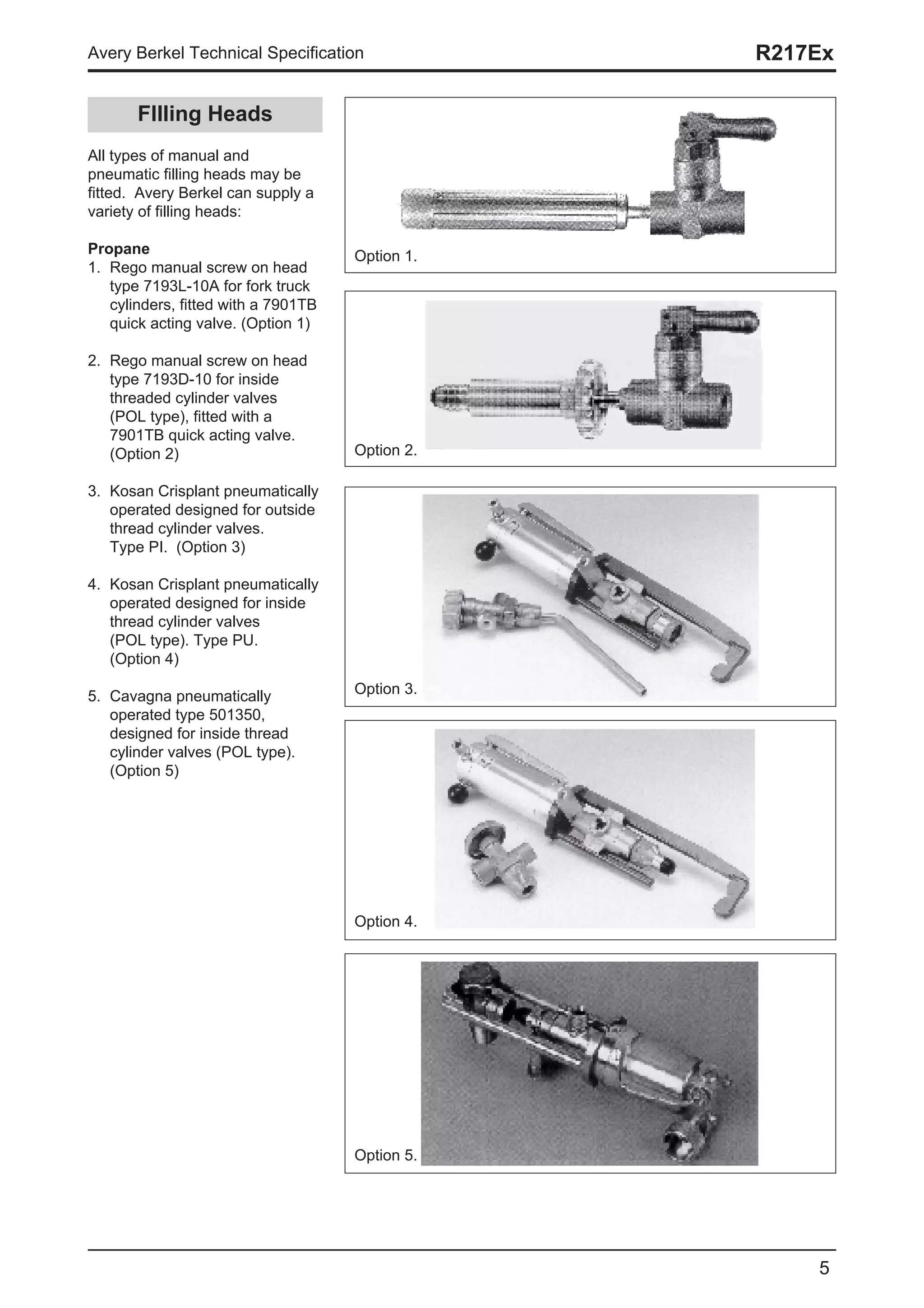 Avery Berkel Technical Specification

R217Ex

FIlling Heads

All types of manual and pneumatic filling heads may be fitted. Avery Berkel can supply a variety of filling heads:

Propane
1. Rego manual screw on head type 7193L-10A for fork truck cylinders, fitted with a 7901TB quick acting valve. (Option 1)

2. Rego manual screw on head type 7193D-10 for inside threaded cylinder valves (POL type), fitted with a 7901TB quick acting valve. (Option 2)

3. Kosan Crisplant pneumatically operated designed for outside thread cylinder valves. Type PI. (Option 3)

4. Kosan Crisplant pneumatically operated designed for inside thread cylinder valves (POL type). Type PU. (Option 4)

5. Cavagna pneumatically operated type 501350, designed for inside thread cylinder valves (POL type). (Option 5)

Option 1.

Option 2.

Option 3.

Option 4.

Option 5.

5