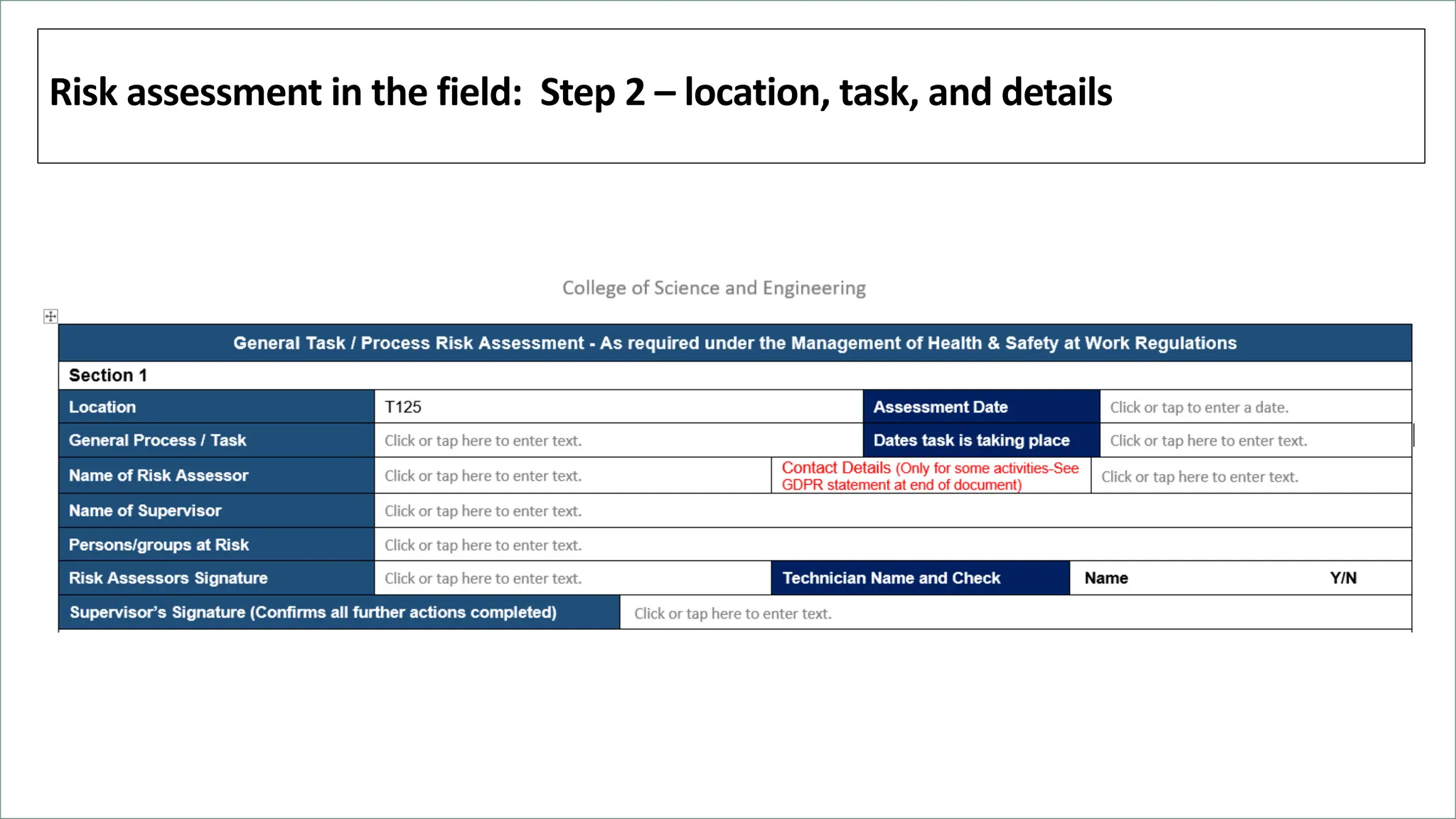 Risk assessment in the field: Step 2 – location, task, and details

College of Science and Engineering

| General Task / Process Risk Assessment - As required under the Management of Health & Safety at Work Regulations | | | |
|---|---|---|---|
| Section 1 | | | |
| Location | T125 | Assessment Date | Click or tap to enter a date. |
| General Process / Task | Click or tap here to enter text. | Dates task is taking place | Click or tap here to enter text. |
| Name of Risk Assessor | Click or tap here to enter text. | Contact Details (Only for some activities-See GDPR statement at end of document) | Click or tap here to enter text. |
| Name of Supervisor | Click or tap here to enter text. | | |
| Persons/groups at Risk | Click or tap here to enter text. | | |
| Risk Assessors Signature | Click or tap here to enter text. | Technician Name and Check | Name Y/N |
| Supervisor's Signature (Confirms all further actions completed) | Click or tap here to enter text. | | |