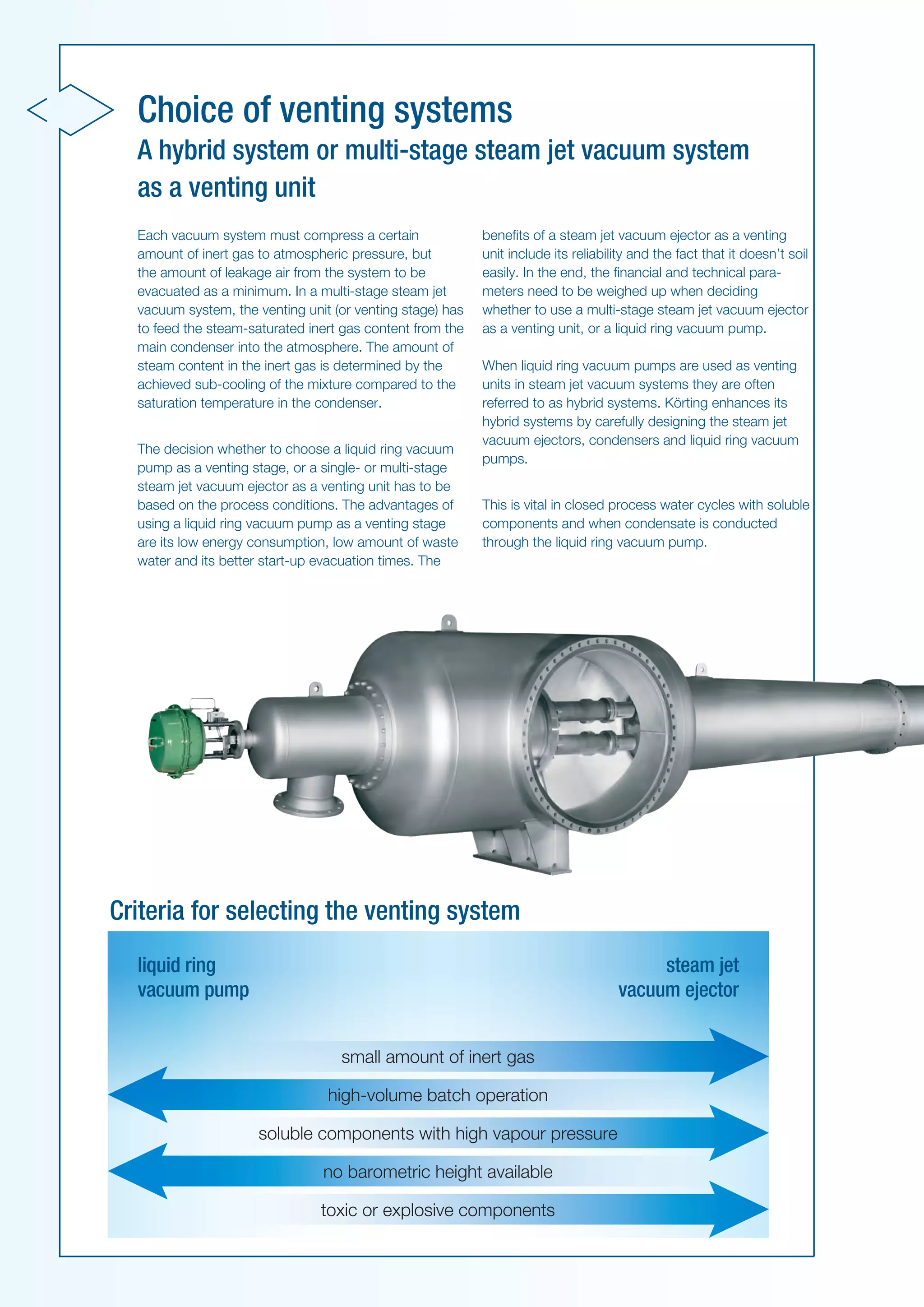 Choice of venting systems

A hybrid system or multi-stage steam jet vacuum system as a venting unit

Each vacuum system must compress a certain amount of inert gas to atmospheric pressure, but the amount of leakage air from the system to be evacuated as a minimum. In a multi-stage steam jet vacuum system, the venting unit (or venting stage) has to feed the steam-saturated inert gas content from the main condenser into the atmosphere. The amount of steam content in the inert gas is determined by the achieved sub-cooling of the mixture compared to the saturation temperature in the condenser.

The decision whether to choose a liquid ring vacuum pump as a venting stage, or a single- or multi-stage steam jet vacuum ejector as a venting unit has to be based on the process conditions. The advantages of using a liquid ring vacuum pump as a venting stage are its low energy consumption, low amount of waste water and its better start-up evacuation times. The benefits of a steam jet vacuum ejector as a venting unit include its reliability and the fact that it doesn't soil easily. In the end, the financial and technical parameters need to be weighed up when deciding whether to use a multi-stage steam jet vacuum ejector as a venting unit, or a liquid ring vacuum pump.

When liquid ring vacuum pumps are used as venting units in steam jet vacuum systems they are often referred to as hybrid systems. Körting enhances its hybrid systems by carefully designing the steam jet vacuum ejectors, condensers and liquid ring vacuum pumps.

This is vital in closed process water cycles with soluble components and when condensate is conducted through the liquid ring vacuum pump.

Criteria for selecting the venting system

liquid ring vacuum pump

steam jet vacuum ejector

small amount of inert gas

high-volume batch operation

soluble components with high vapour pressure

no barometric height available

toxic or explosive components