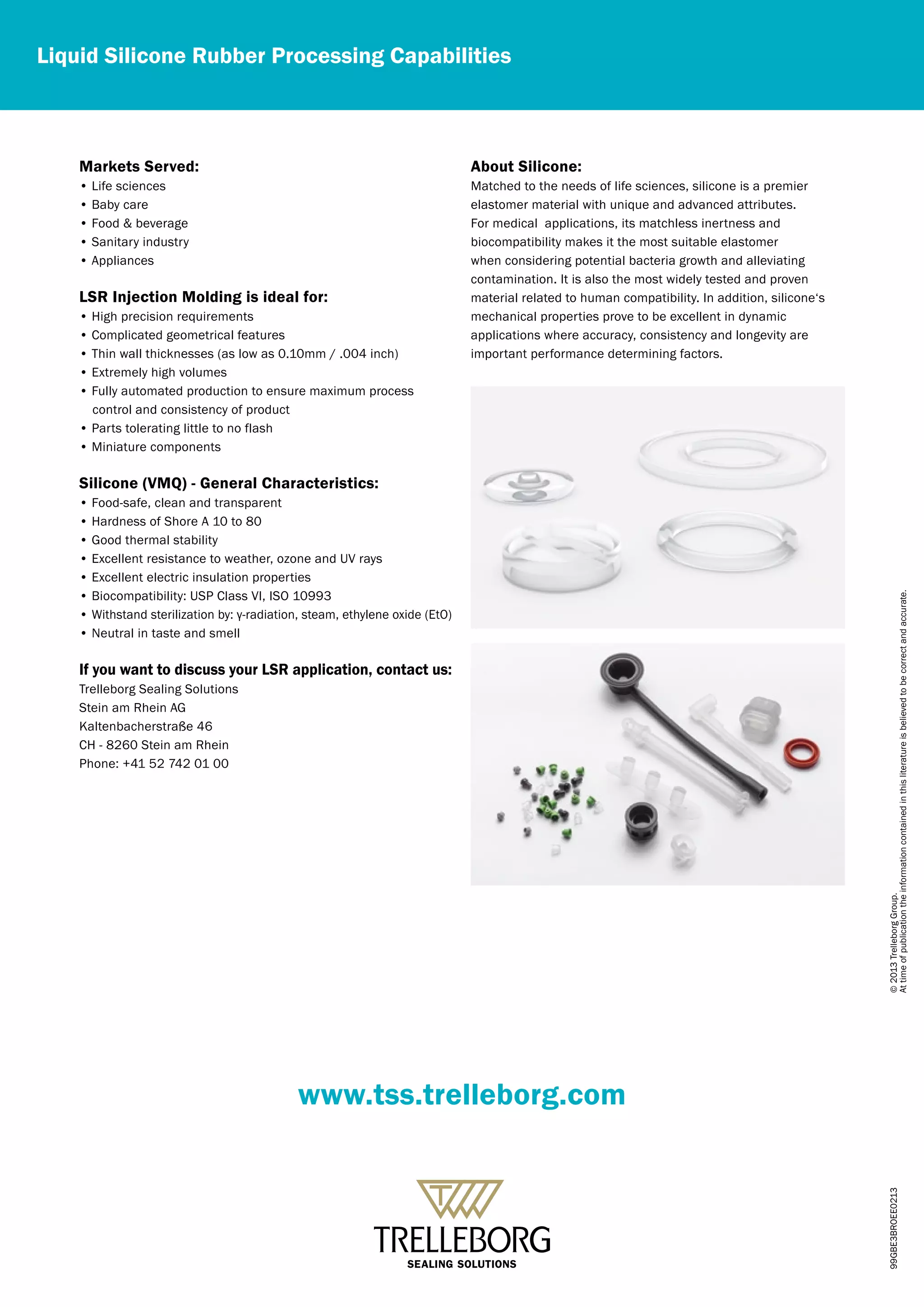 Liquid Silicone Rubber Processing Capabilities

Markets Served:
• Life sciences
• Baby care
• Food & beverage
• Sanitary industry
• Appliances

LSR Injection Molding is ideal for:
• High precision requirements
• Complicated geometrical features
• Thin wall thicknesses (as low as 0.10mm / .004 inch)
• Extremely high volumes
• Fully automated production to ensure maximum process control and consistency of product
• Parts tolerating little to no flash
• Miniature components

Silicone (VMQ) - General Characteristics:
• Food-safe, clean and transparent
• Hardness of Shore A 10 to 80
• Good thermal stability
• Excellent resistance to weather, ozone and UV rays
• Excellent electric insulation properties
• Biocompatibility: USP Class VI, ISO 10993
• Withstand sterilization by: γ-radiation, steam, ethylene oxide (EtO)
• Neutral in taste and smell

If you want to discuss your LSR application, contact us:
Trelleborg Sealing Solutions
Stein am Rhein AG
Kaltenbacherstraße 46
CH - 8260 Stein am Rhein
Phone: +41 52 742 01 00

About Silicone:
Matched to the needs of life sciences, silicone is a premier elastomer material with unique and advanced attributes. For medical applications, its matchless inertness and biocompatibility makes it the most suitable elastomer when considering potential bacteria growth and alleviating contamination. It is also the most widely tested and proven material related to human compatibility. In addition, silicone's mechanical properties prove to be excellent in dynamic applications where accuracy, consistency and longevity are important performance determining factors.

© 2013 Trelleborg Group.
At time of publication the information contained in this literature is believed to be correct and accurate.

www.tss.trelleborg.com

TRELLEBORG
SEALING SOLUTIONS

99GBE3BROEE0213