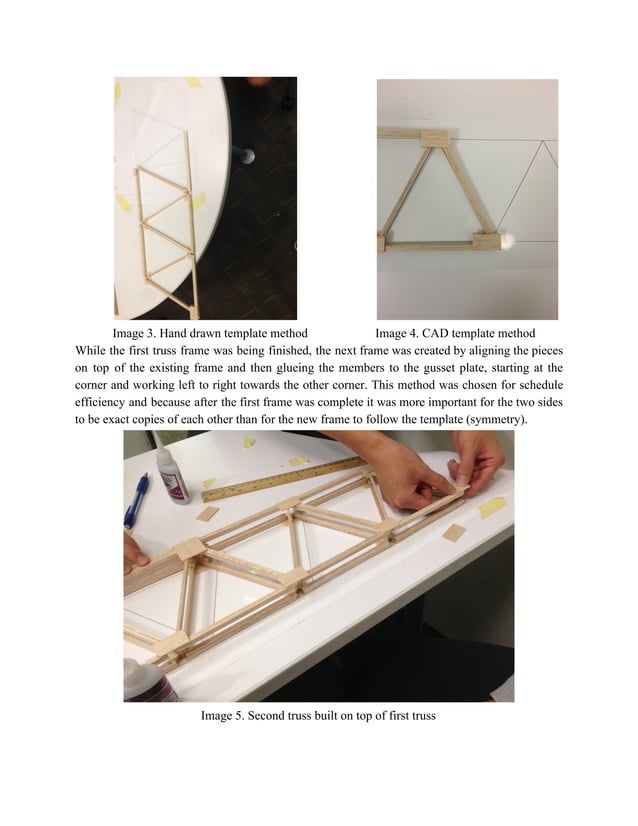 Image 3. Hand drawn template method

Image 4. CAD template method

While the first truss frame was being finished, the next frame was created by aligning the pieces on top of the existing frame and then glueing the members to the gusset plate, starting at the corner and working left to right towards the other corner. This method was chosen for schedule efficiency and because after the first frame was complete it was more important for the two sides to be exact copies of each other than for the new frame to follow the template (symmetry).

Image 5. Second truss built on top of first truss