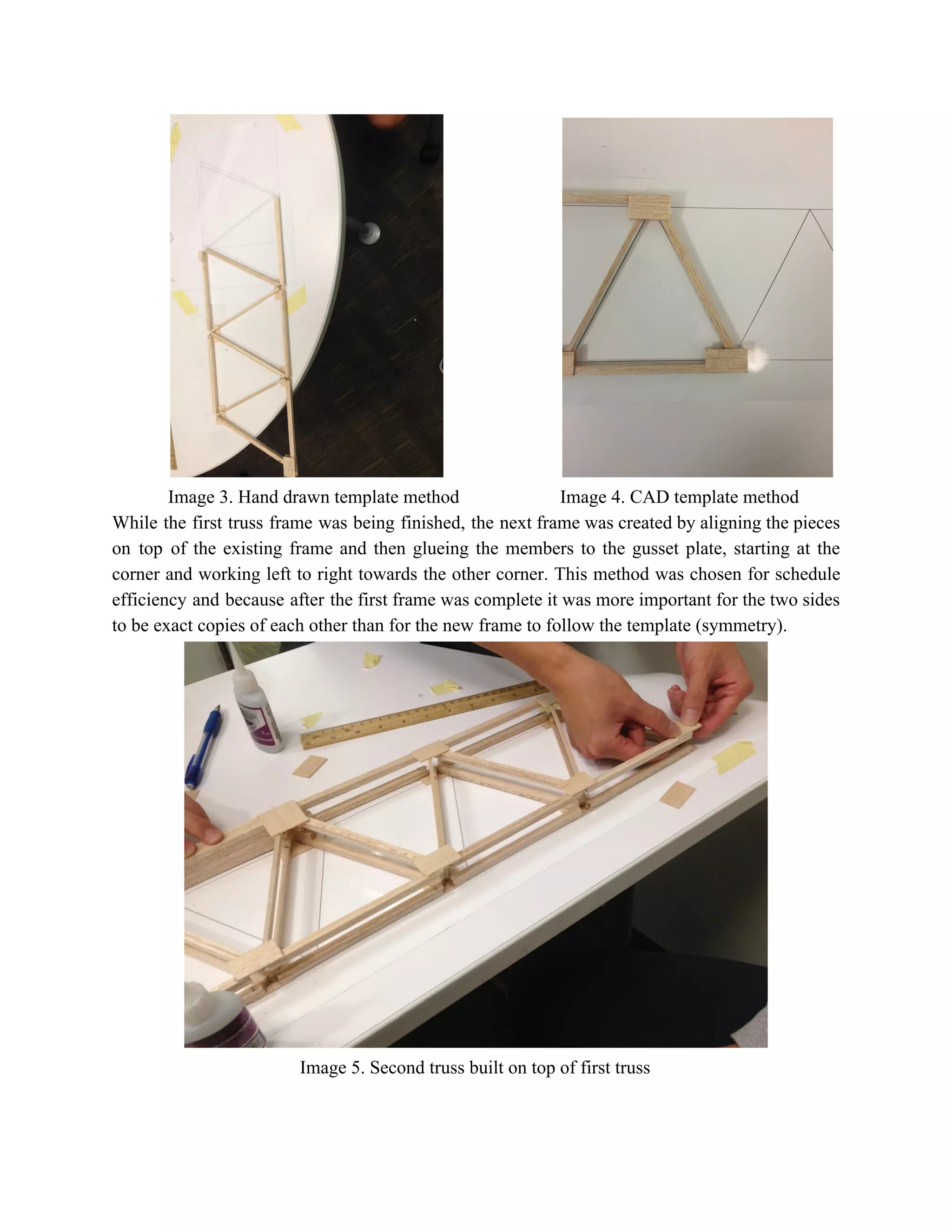 Image 3. Hand drawn template method

Image 4. CAD template method

While the first truss frame was being finished, the next frame was created by aligning the pieces on top of the existing frame and then glueing the members to the gusset plate, starting at the corner and working left to right towards the other corner. This method was chosen for schedule efficiency and because after the first frame was complete it was more important for the two sides to be exact copies of each other than for the new frame to follow the template (symmetry).

Image 5. Second truss built on top of first truss