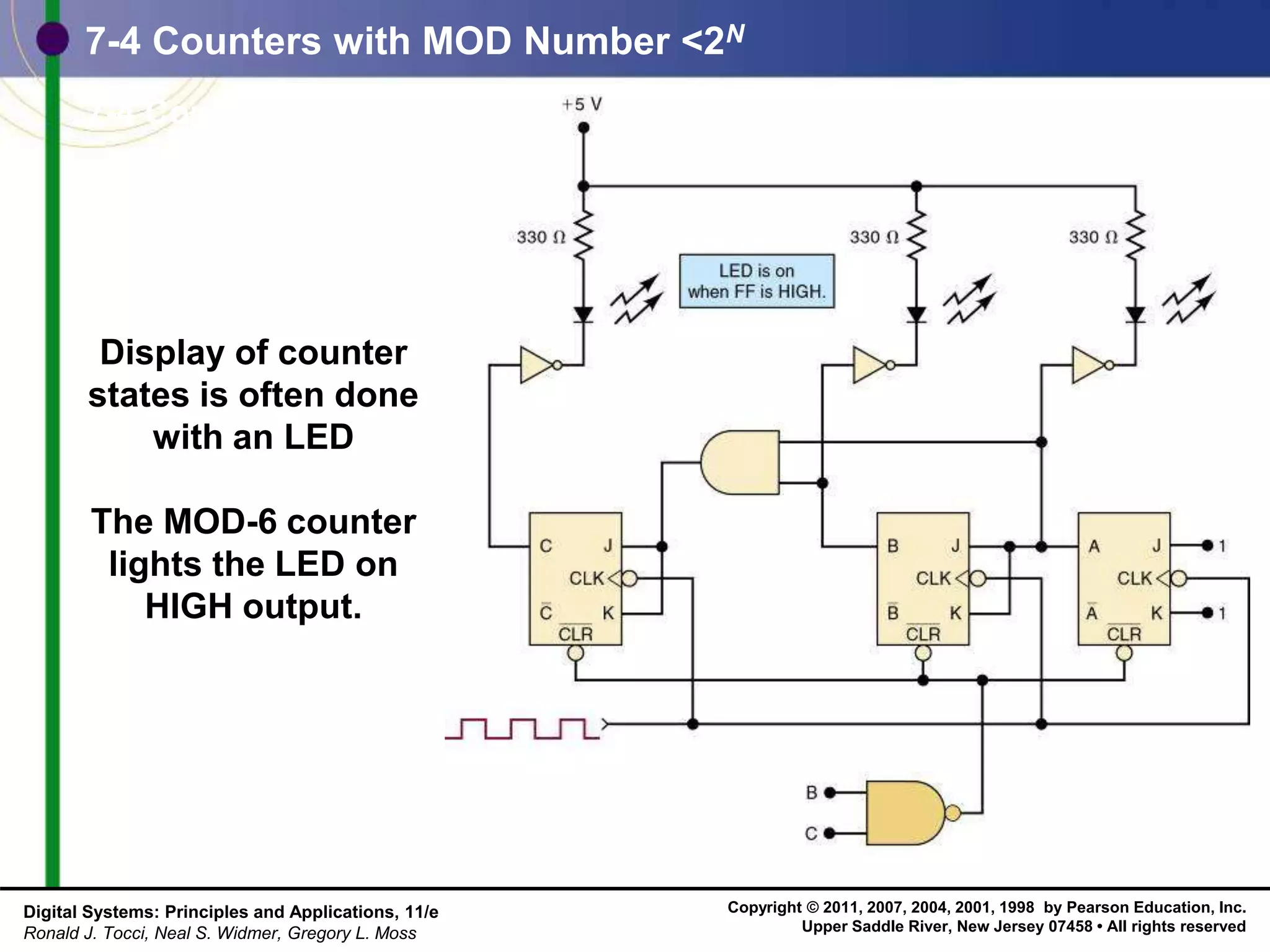 7-4 Counters with MOD Number $<2^N$

Display of counter states is often done with an LED

The MOD-6 counter lights the LED on HIGH output.

+5 V

330 Ω

330 Ω

330 Ω

LED is on when FF is HIGH.

C J CLK $\overline{C}$ K $\overline{CLR}$

B J CLK $\overline{B}$ K $\overline{CLR}$

A J CLK $\overline{A}$ K $\overline{CLR}$

1

1

B

C

Digital Systems: Principles and Applications, 11/e
Ronald J. Tocci, Neal S. Widmer, Gregory L. Moss

Copyright © 2011, 2007, 2004, 2001, 1998 by Pearson Education, Inc.
Upper Saddle River, New Jersey 07458 • All rights reserved