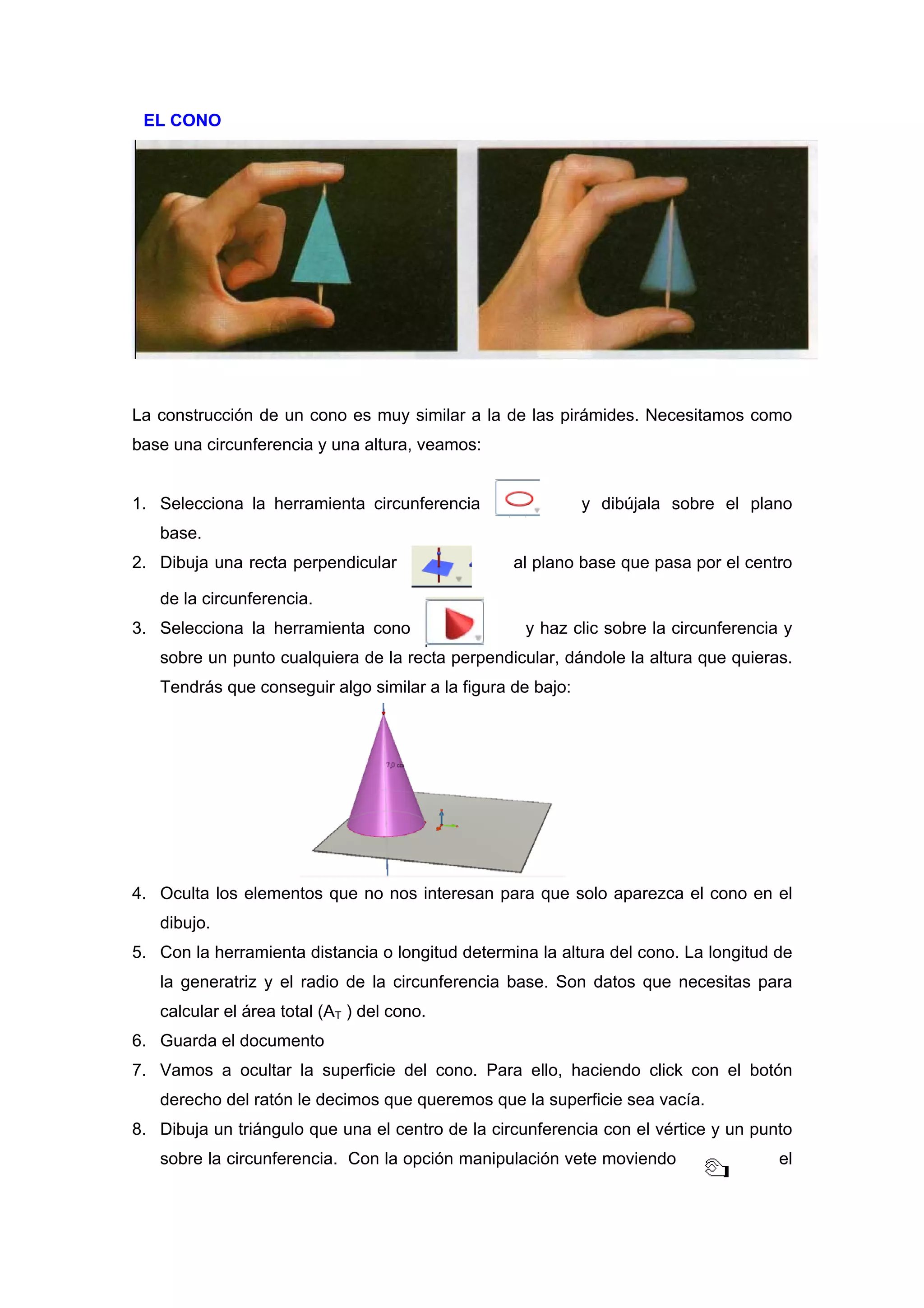 EL CONO

La construcción de un cono es muy similar a la de las pirámides. Necesitamos como base una circunferencia y una altura, veamos:

1. Selecciona la herramienta circunferencia y dibújala sobre el plano base.
2. Dibuja una recta perpendicular al plano base que pasa por el centro de la circunferencia.
3. Selecciona la herramienta cono y haz clic sobre la circunferencia y sobre un punto cualquiera de la recta perpendicular, dándole la altura que quieras. Tendrás que conseguir algo similar a la figura de bajo:

7,0 cm

4. Oculta los elementos que no nos interesan para que solo aparezca el cono en el dibujo.
5. Con la herramienta distancia o longitud determina la altura del cono. La longitud de la generatriz y el radio de la circunferencia base. Son datos que necesitas para calcular el área total ($A_T$ ) del cono.
6. Guarda el documento
7. Vamos a ocultar la superficie del cono. Para ello, haciendo click con el botón derecho del ratón le decimos que queremos que la superficie sea vacía.
8. Dibuja un triángulo que una el centro de la circunferencia con el vértice y un punto sobre la circunferencia. Con la opción manipulación vete moviendo el