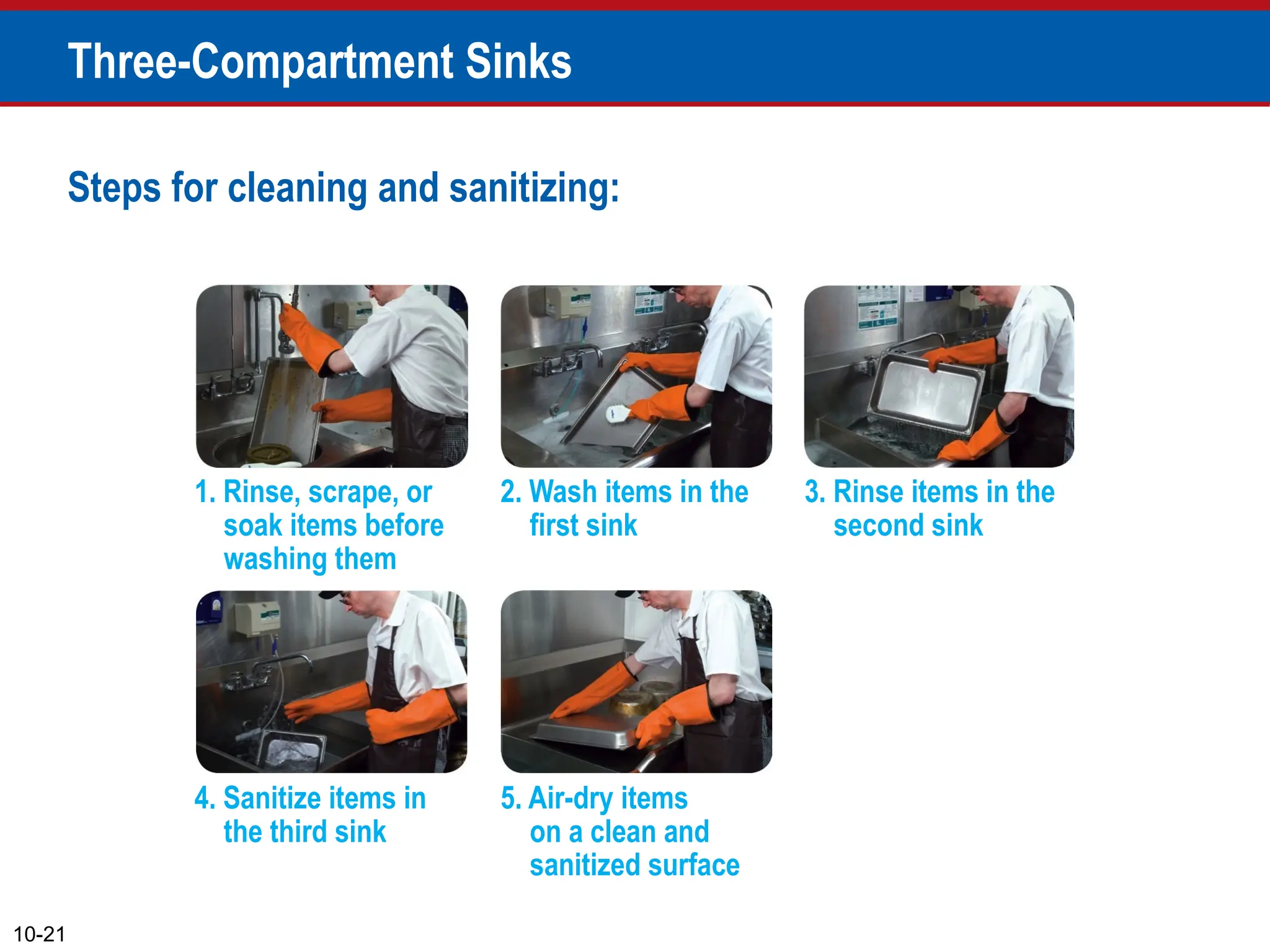 Three-Compartment Sinks

Steps for cleaning and sanitizing:

1. Rinse, scrape, or soak items before washing them

2. Wash items in the first sink

3. Rinse items in the second sink

4. Sanitize items in the third sink

5. Air-dry items on a clean and sanitized surface

10-21