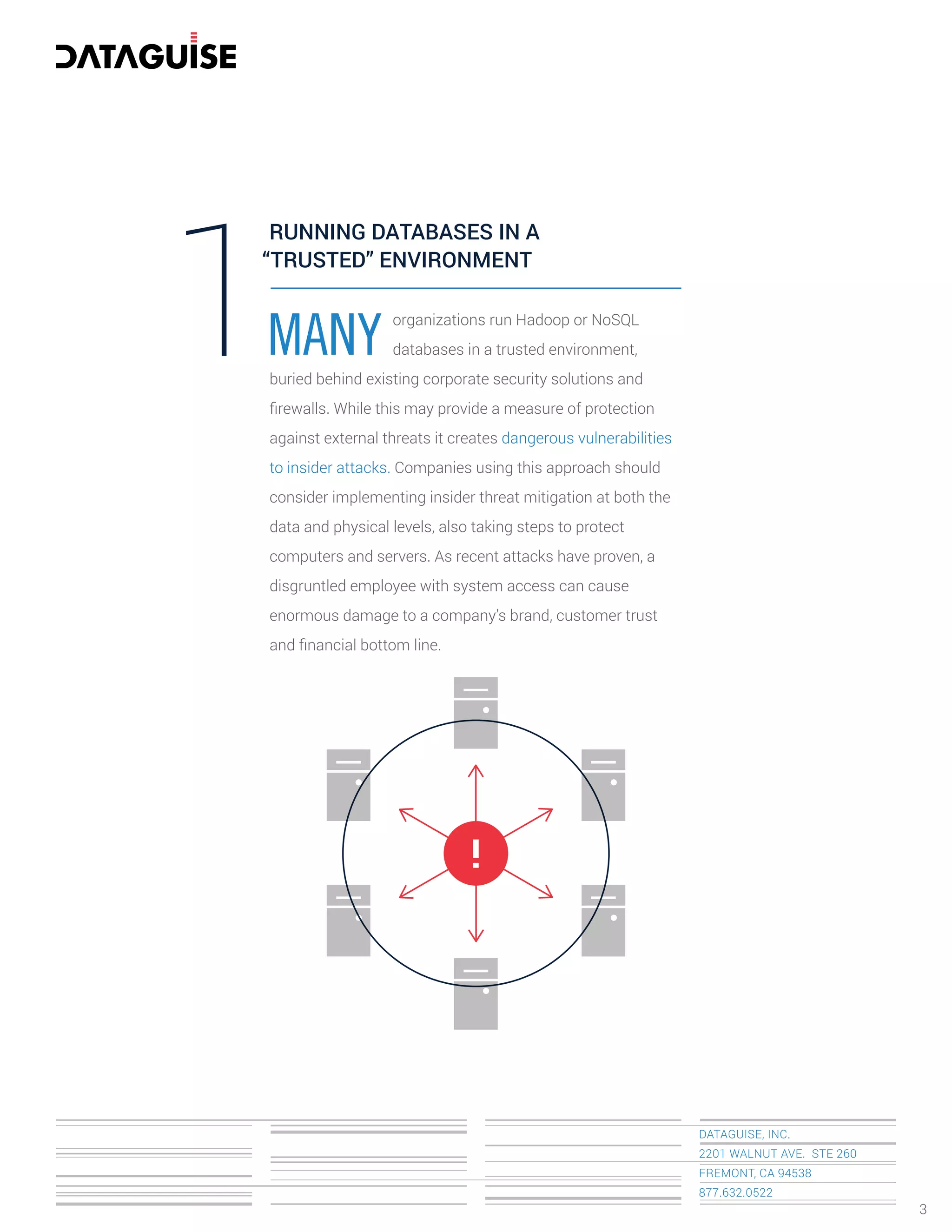 DATAGUISE

1

RUNNING DATABASES IN A "TRUSTED" ENVIRONMENT

MANY organizations run Hadoop or NoSQL databases in a trusted environment, buried behind existing corporate security solutions and firewalls. While this may provide a measure of protection against external threats it creates dangerous vulnerabilities to insider attacks. Companies using this approach should consider implementing insider threat mitigation at both the data and physical levels, also taking steps to protect computers and servers. As recent attacks have proven, a disgruntled employee with system access can cause enormous damage to a company's brand, customer trust and financial bottom line.

!

DATAGUISE, INC.
2201 WALNUT AVE. STE 260
FREMONT, CA 94538
877.632.0522

3