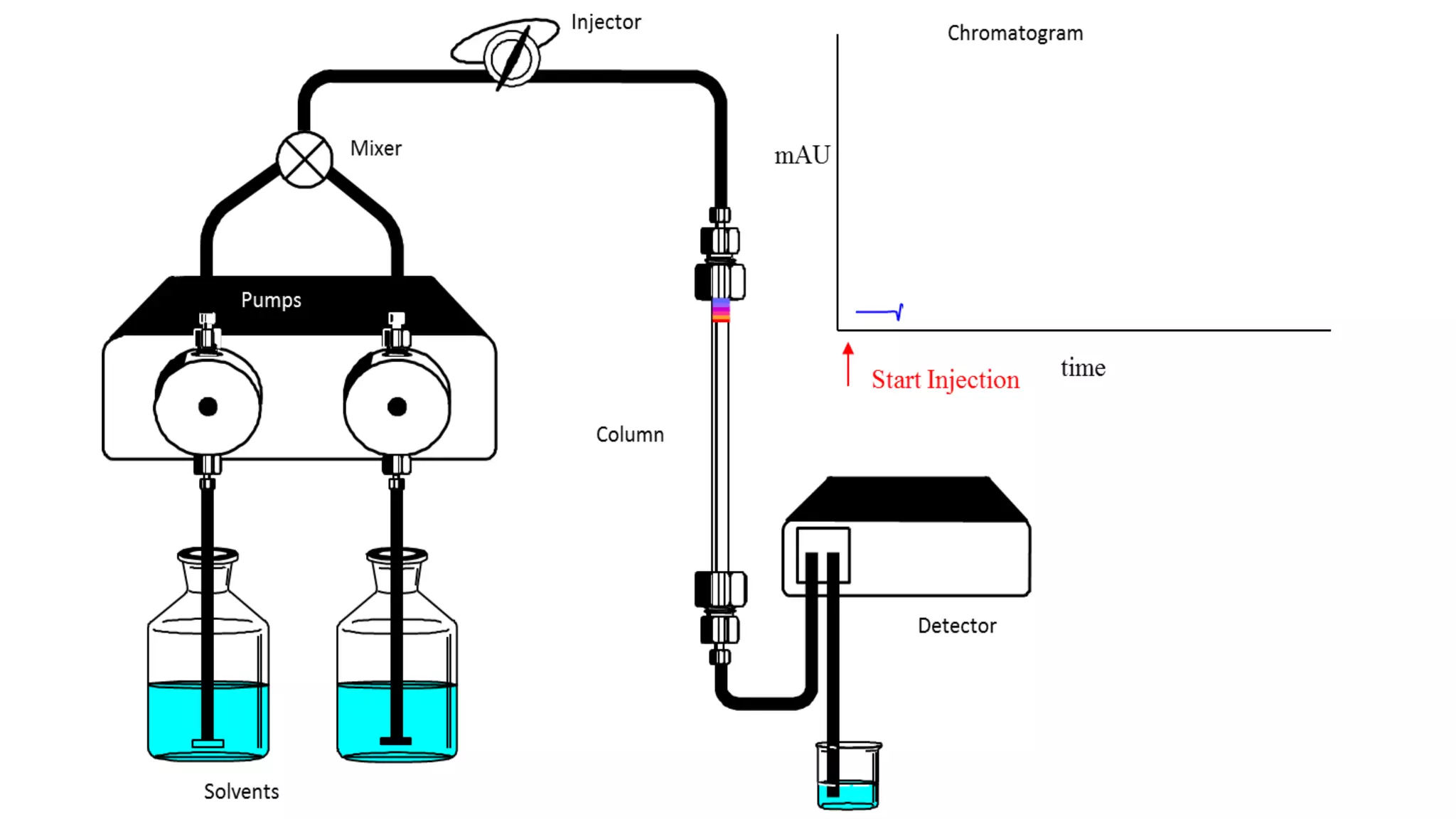 Injector

Chromatogram

Mixer

mAU

Pumps

Start Injection

time

Column

Detector

Solvents