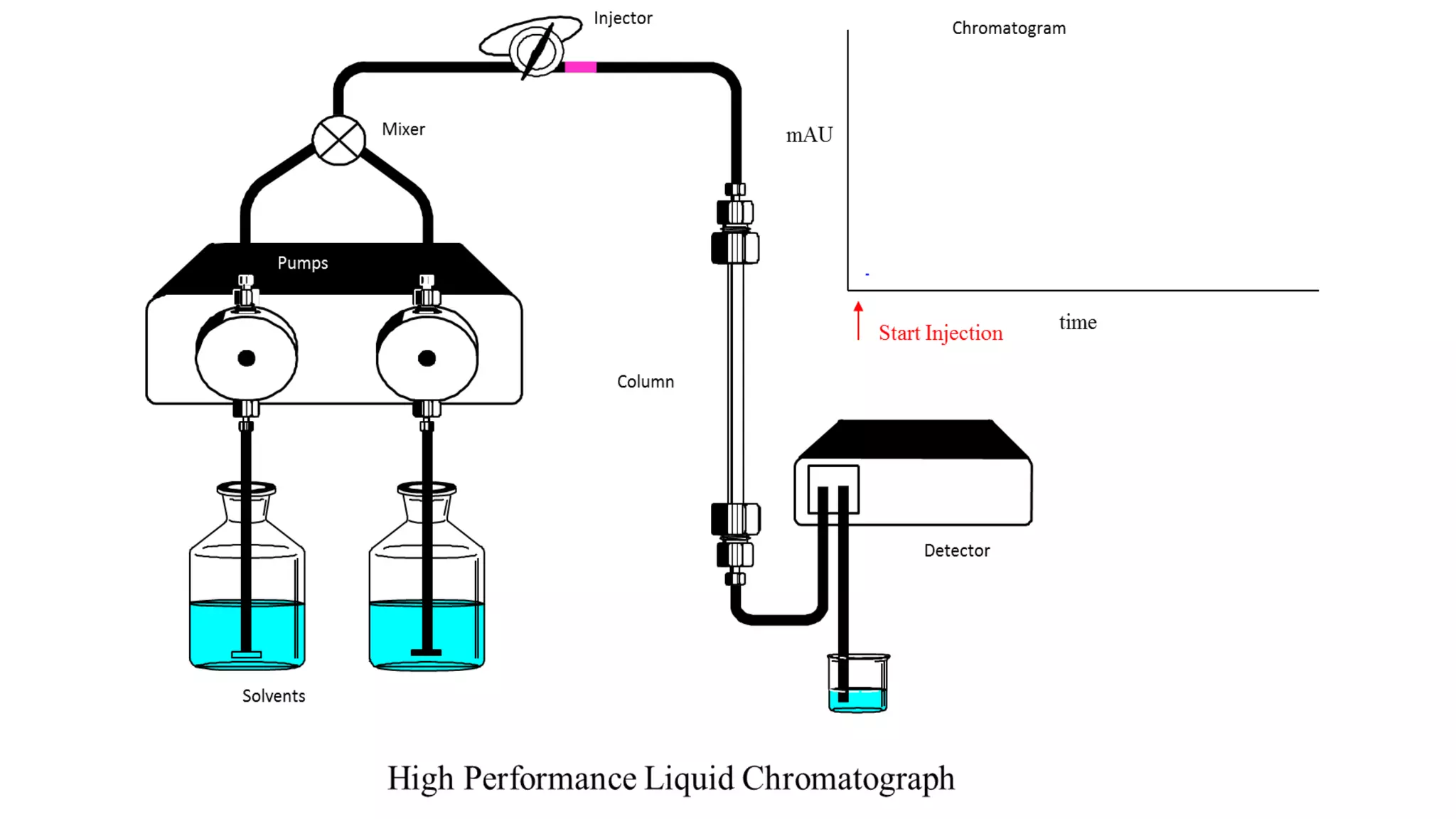 Injector

Chromatogram

Mixer

mAU

Pumps

Start Injection

time

Column

Detector

Solvents

High Performance Liquid Chromatograph