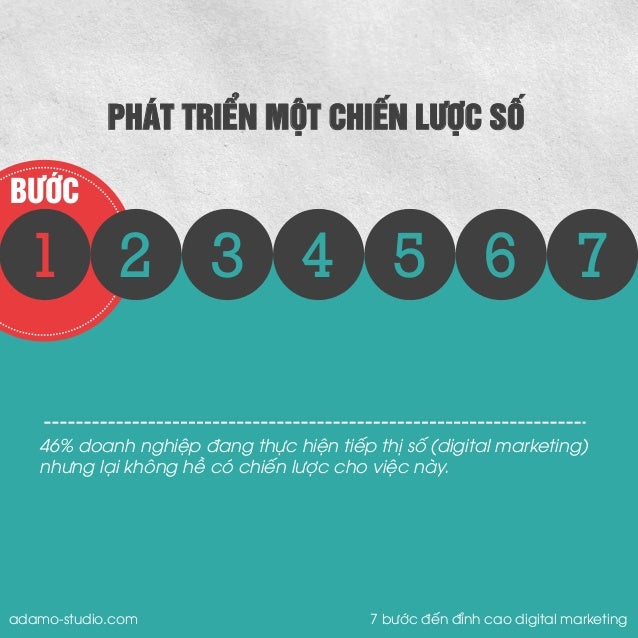 PHÁT TRIỂN MỘT CHIẾN LƯỢC SỐ

BƯỚC

1 2 3 4 5 6 7

46% doanh nghiệp đang thực hiện tiếp thị số (digital marketing) nhưng lại không hề có chiến lược cho việc này.

adamo-studio.com

7 bước đến đỉnh cao digital marketing