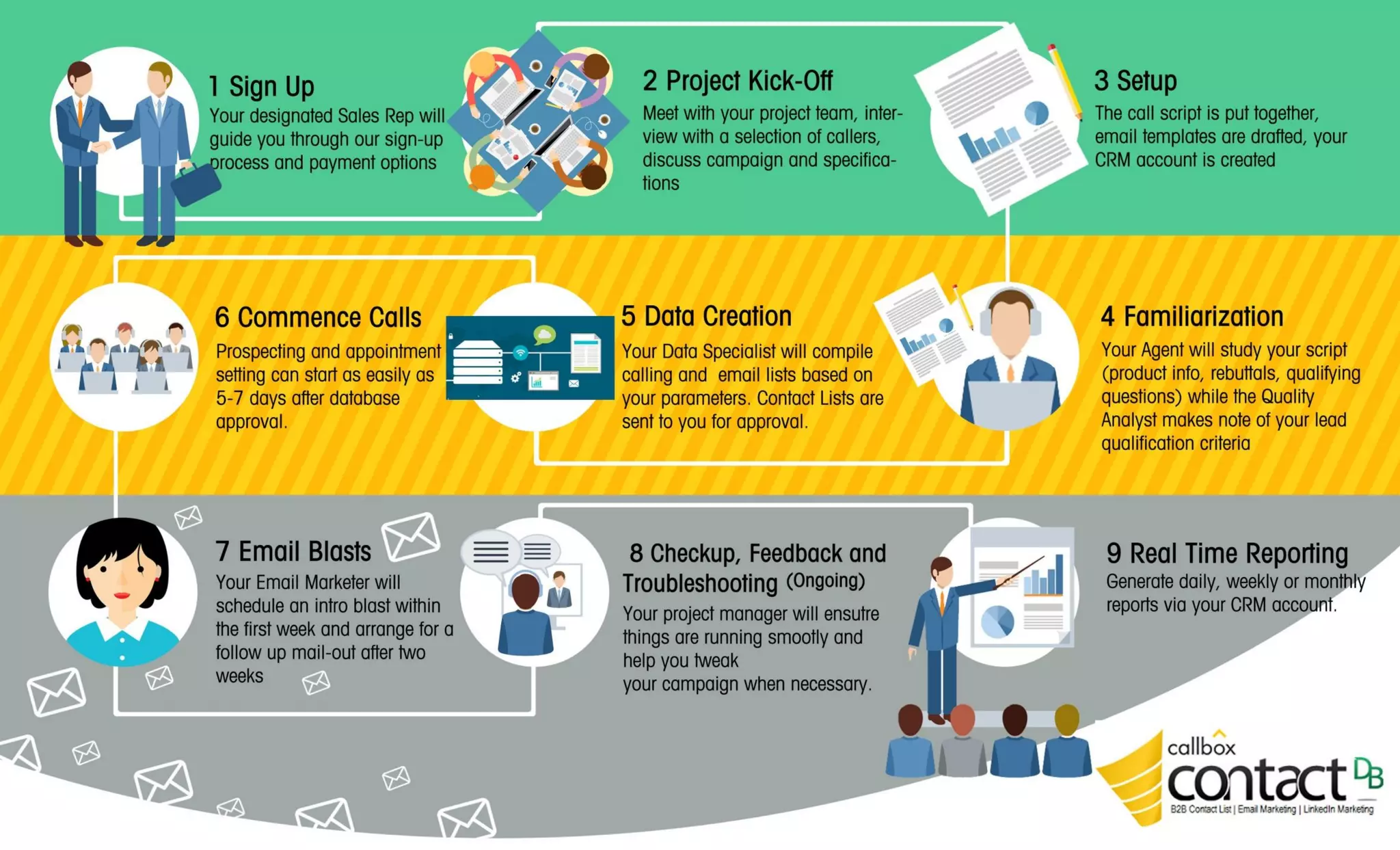 1 Sign Up
Your designated Sales Rep will guide you through our sign-up process and payment options

2 Project Kick-Off
Meet with your project team, interview with a selection of callers, discuss campaign and specifications

3 Setup
The call script is put together, email templates are drafted, your CRM account is created

6 Commence Calls
Prospecting and appointment setting can start as easily as 5-7 days after database approval.

5 Data Creation
Your Data Specialist will compile calling and email lists based on your parameters. Contact Lists are sent to you for approval.

4 Familiarization
Your Agent will study your script (product info, rebuttals, qualifying questions) while the Quality Analyst makes note of your lead qualification criteria

7 Email Blasts
Your Email Marketer will schedule an intro blast within the first week and arrange for a follow up mail-out after two weeks

8 Checkup, Feedback and Troubleshooting (Ongoing)
Your project manager will ensutre things are running smootly and help you tweak your campaign when necessary.

9 Real Time Reporting
Generate daily, weekly or monthly reports via your CRM account.

callbox contact DB
B2B Contact List | Email Marketing | LinkedIn Marketing