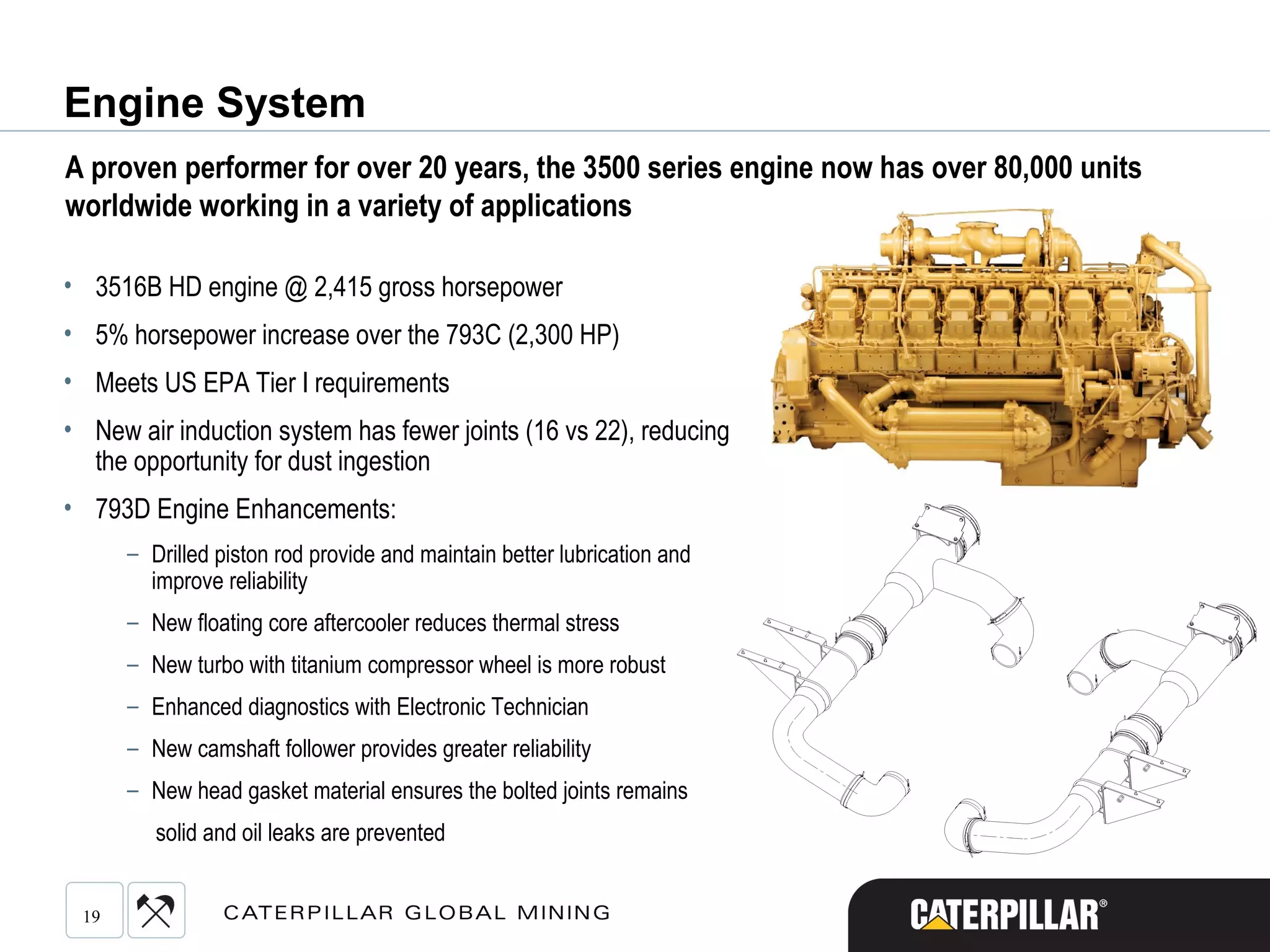 Engine System

A proven performer for over 20 years, the 3500 series engine now has over 80,000 units worldwide working in a variety of applications

• 3516B HD engine @ 2,415 gross horsepower

• 5% horsepower increase over the 793C (2,300 HP)

• Meets US EPA Tier I requirements

• New air induction system has fewer joints (16 vs 22), reducing the opportunity for dust ingestion

• 793D Engine Enhancements:

– Drilled piston rod provide and maintain better lubrication and improve reliability

– New floating core aftercooler reduces thermal stress

– New turbo with titanium compressor wheel is more robust

– Enhanced diagnostics with Electronic Technician

– New camshaft follower provides greater reliability

– New head gasket material ensures the bolted joints remains solid and oil leaks are prevented

19

CATERPILLAR GLOBAL MINING

CATERPILLAR®