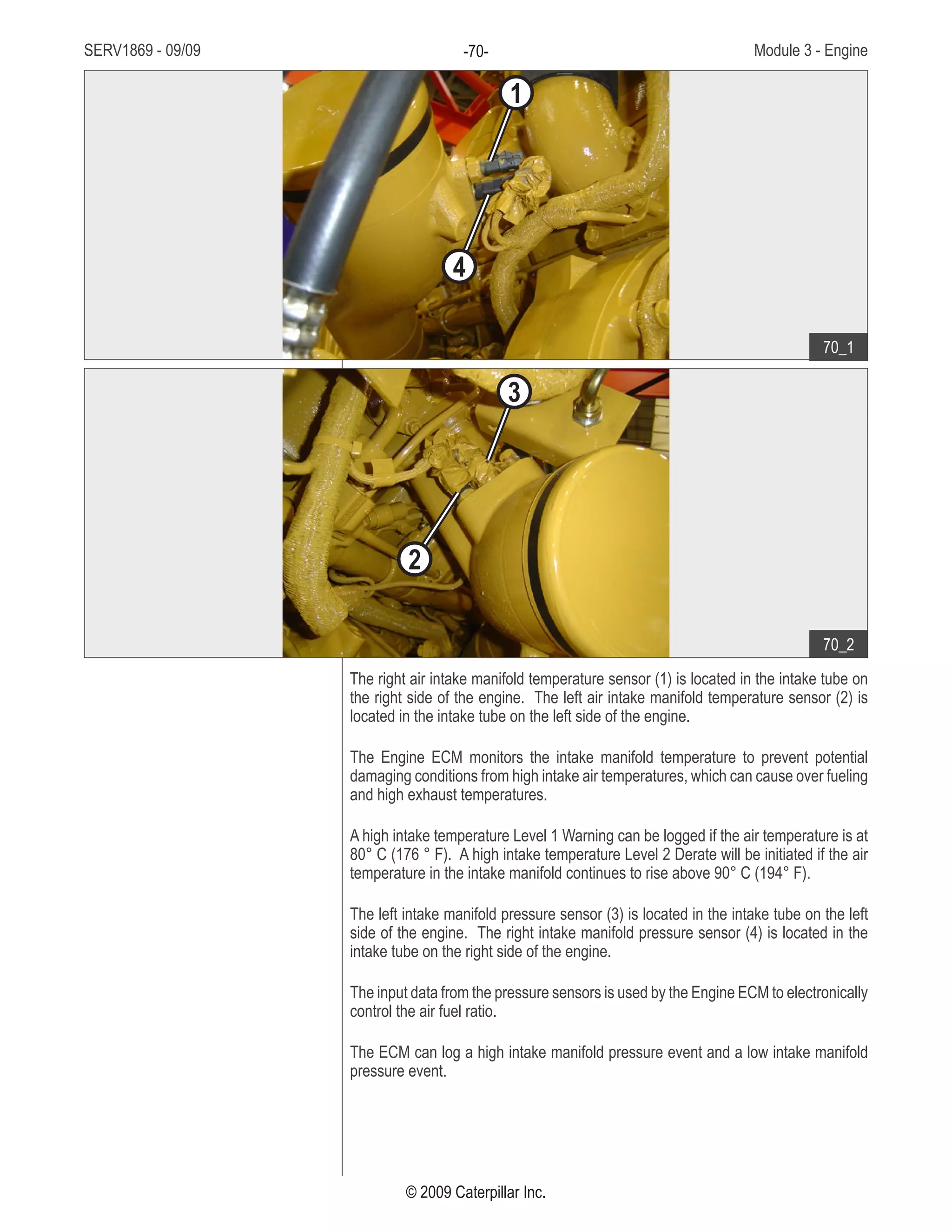 SERV1869 - 09/09

-70-

Module 3 - Engine

1

4

70_1

3

2

70_2

The right air intake manifold temperature sensor (1) is located in the intake tube on the right side of the engine. The left air intake manifold temperature sensor (2) is located in the intake tube on the left side of the engine.

The Engine ECM monitors the intake manifold temperature to prevent potential damaging conditions from high intake air temperatures, which can cause over fueling and high exhaust temperatures.

A high intake temperature Level 1 Warning can be logged if the air temperature is at 80° C (176 ° F). A high intake temperature Level 2 Derate will be initiated if the air temperature in the intake manifold continues to rise above 90° C (194° F).

The left intake manifold pressure sensor (3) is located in the intake tube on the left side of the engine. The right intake manifold pressure sensor (4) is located in the intake tube on the right side of the engine.

The input data from the pressure sensors is used by the Engine ECM to electronically control the air fuel ratio.

The ECM can log a high intake manifold pressure event and a low intake manifold pressure event.

© 2009 Caterpillar Inc.