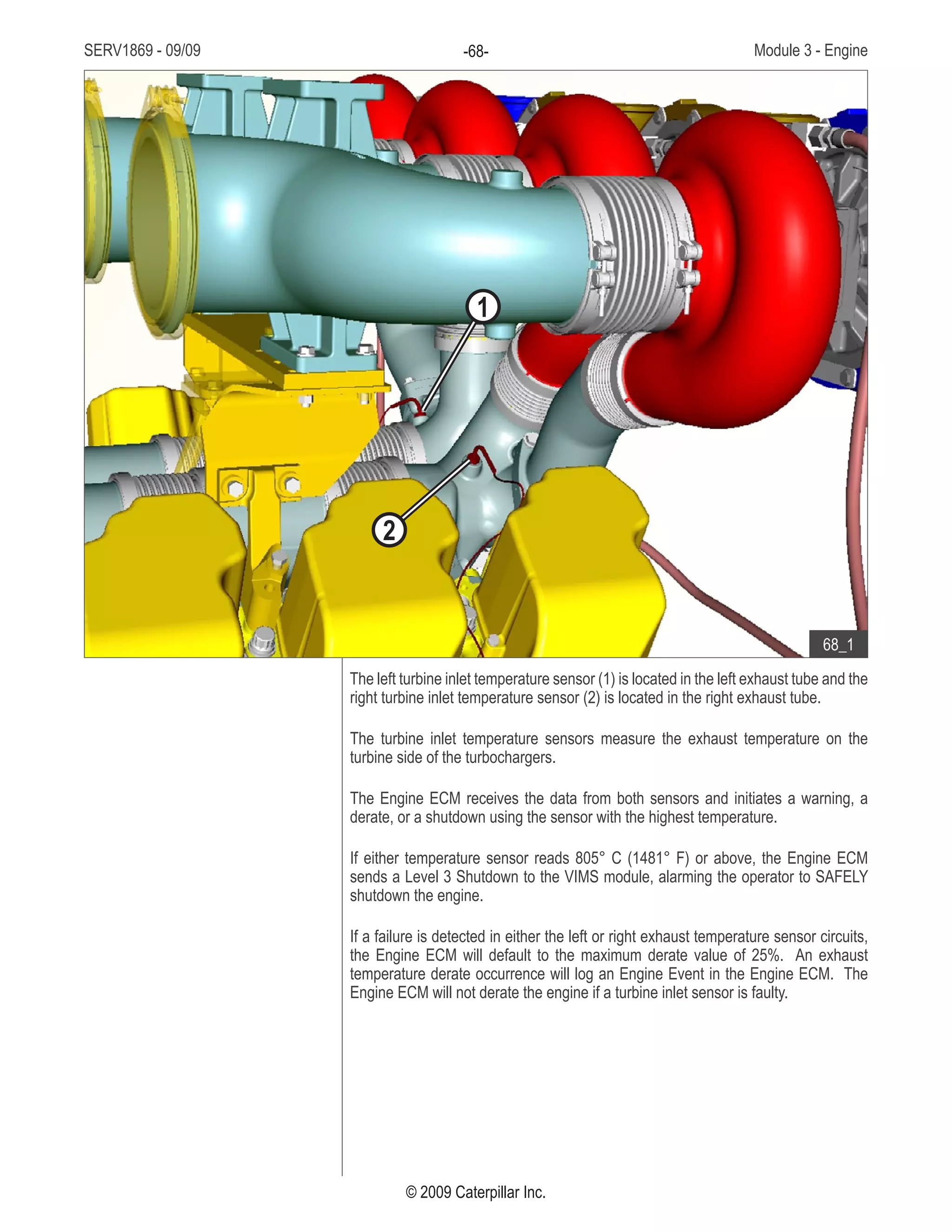 SERV1869 - 09/09 -68- Module 3 - Engine

1

2

68_1

The left turbine inlet temperature sensor (1) is located in the left exhaust tube and the right turbine inlet temperature sensor (2) is located in the right exhaust tube.

The turbine inlet temperature sensors measure the exhaust temperature on the turbine side of the turbochargers.

The Engine ECM receives the data from both sensors and initiates a warning, a derate, or a shutdown using the sensor with the highest temperature.

If either temperature sensor reads 805° C (1481° F) or above, the Engine ECM sends a Level 3 Shutdown to the VIMS module, alarming the operator to SAFELY shutdown the engine.

If a failure is detected in either the left or right exhaust temperature sensor circuits, the Engine ECM will default to the maximum derate value of 25%. An exhaust temperature derate occurrence will log an Engine Event in the Engine ECM. The Engine ECM will not derate the engine if a turbine inlet sensor is faulty.

© 2009 Caterpillar Inc.