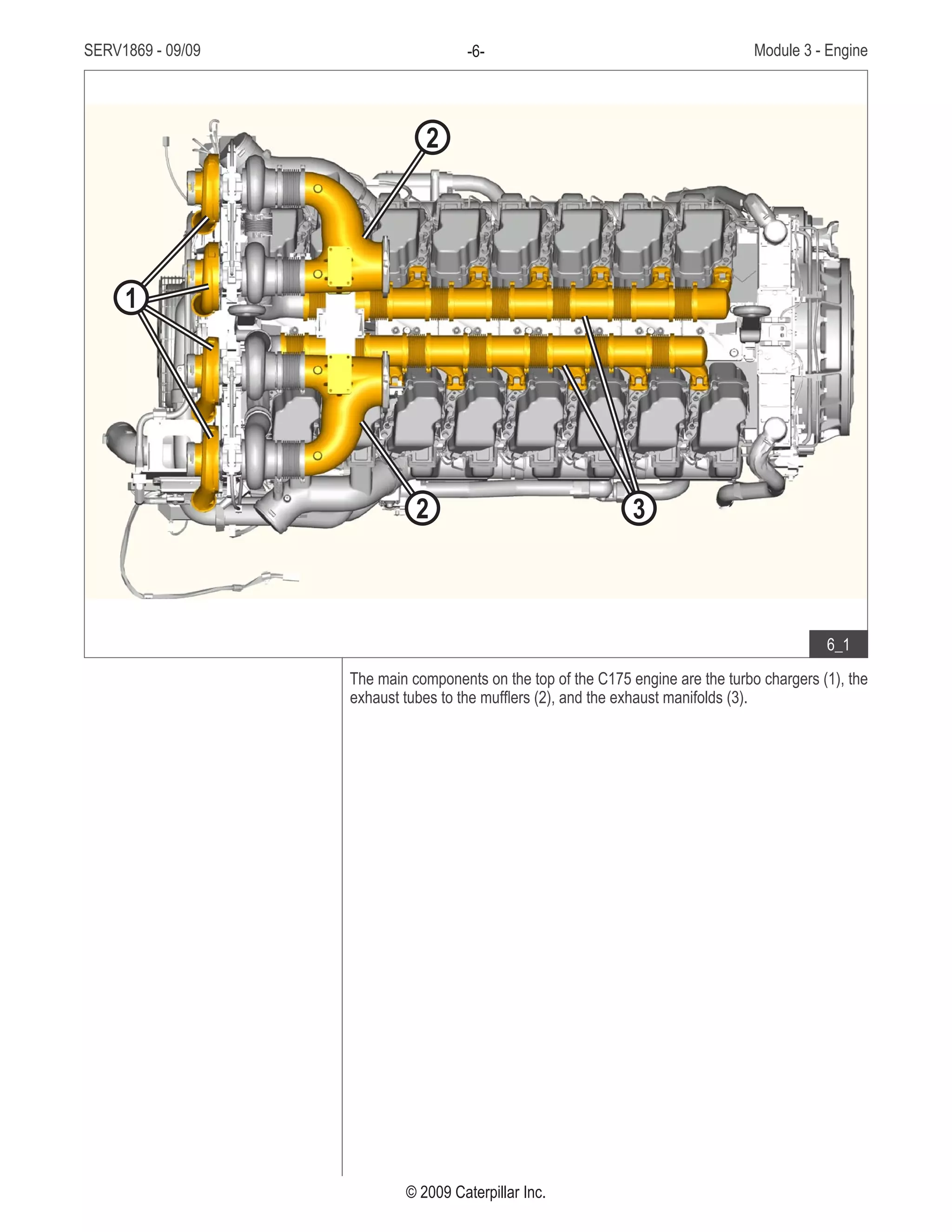 SERV1869 - 09/09

-6-

Module 3 - Engine

2

1

2

3

6_1

The main components on the top of the C175 engine are the turbo chargers (1), the exhaust tubes to the mufflers (2), and the exhaust manifolds (3).

© 2009 Caterpillar Inc.