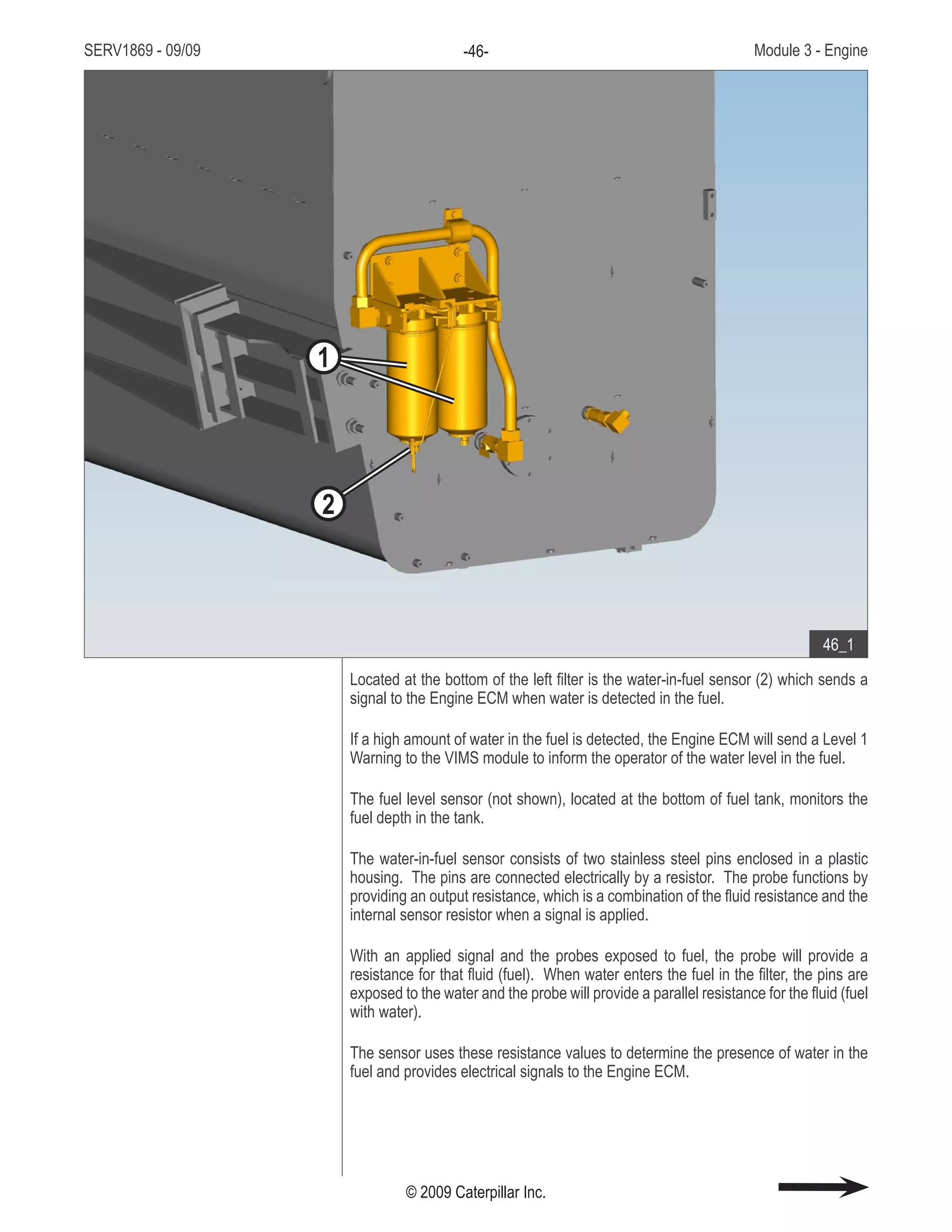 SERV1869 - 09/09

-46-

Module 3 - Engine

1

2

46_1

Located at the bottom of the left filter is the water-in-fuel sensor (2) which sends a signal to the Engine ECM when water is detected in the fuel.

If a high amount of water in the fuel is detected, the Engine ECM will send a Level 1 Warning to the VIMS module to inform the operator of the water level in the fuel.

The fuel level sensor (not shown), located at the bottom of fuel tank, monitors the fuel depth in the tank.

The water-in-fuel sensor consists of two stainless steel pins enclosed in a plastic housing. The pins are connected electrically by a resistor. The probe functions by providing an output resistance, which is a combination of the fluid resistance and the internal sensor resistor when a signal is applied.

With an applied signal and the probes exposed to fuel, the probe will provide a resistance for that fluid (fuel). When water enters the fuel in the filter, the pins are exposed to the water and the probe will provide a parallel resistance for the fluid (fuel with water).

The sensor uses these resistance values to determine the presence of water in the fuel and provides electrical signals to the Engine ECM.

© 2009 Caterpillar Inc.