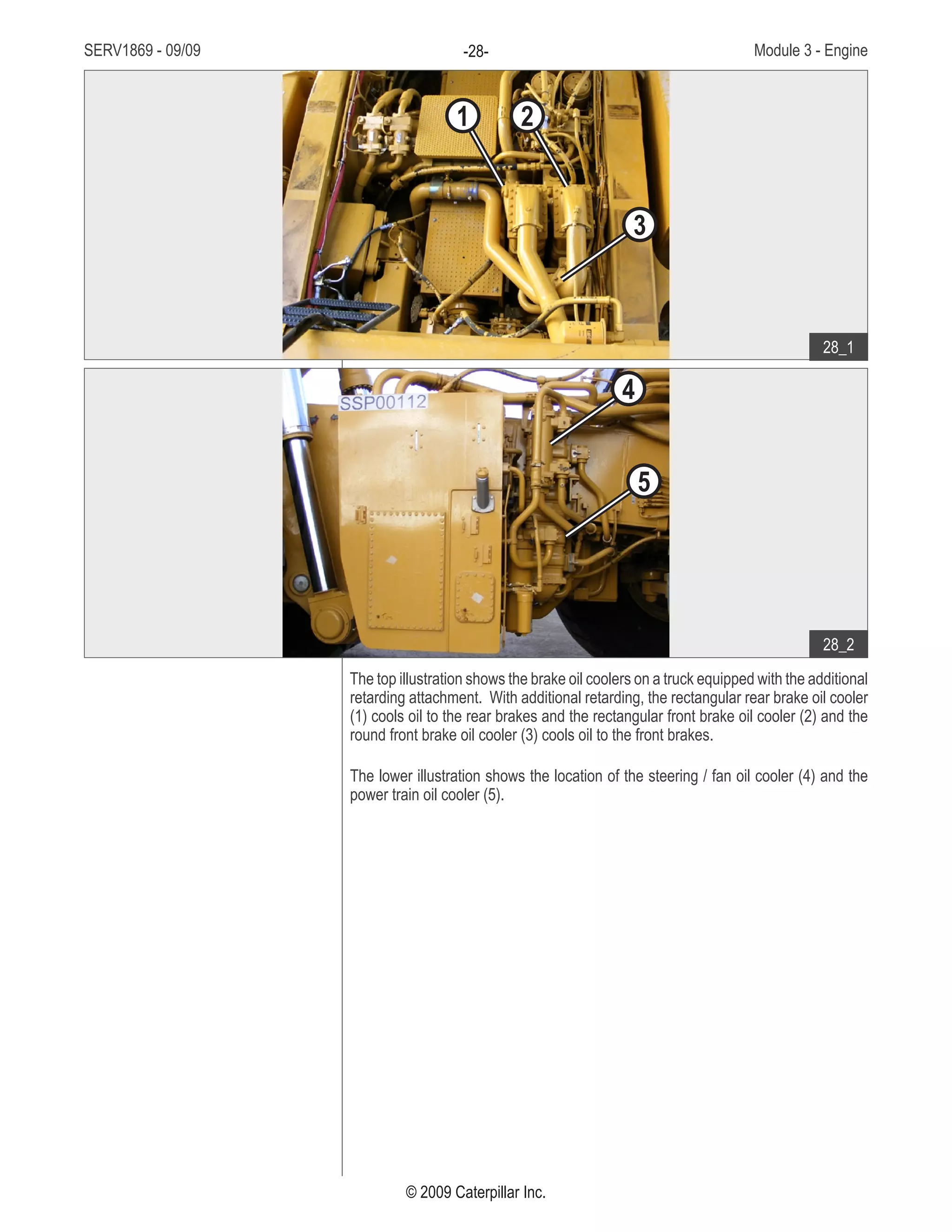 SERV1869 - 09/09 -28- Module 3 - Engine

1
2
3

28_1

SSP00112

4
5

28_2

The top illustration shows the brake oil coolers on a truck equipped with the additional retarding attachment. With additional retarding, the rectangular rear brake oil cooler (1) cools oil to the rear brakes and the rectangular front brake oil cooler (2) and the round front brake oil cooler (3) cools oil to the front brakes.

The lower illustration shows the location of the steering / fan oil cooler (4) and the power train oil cooler (5).

© 2009 Caterpillar Inc.