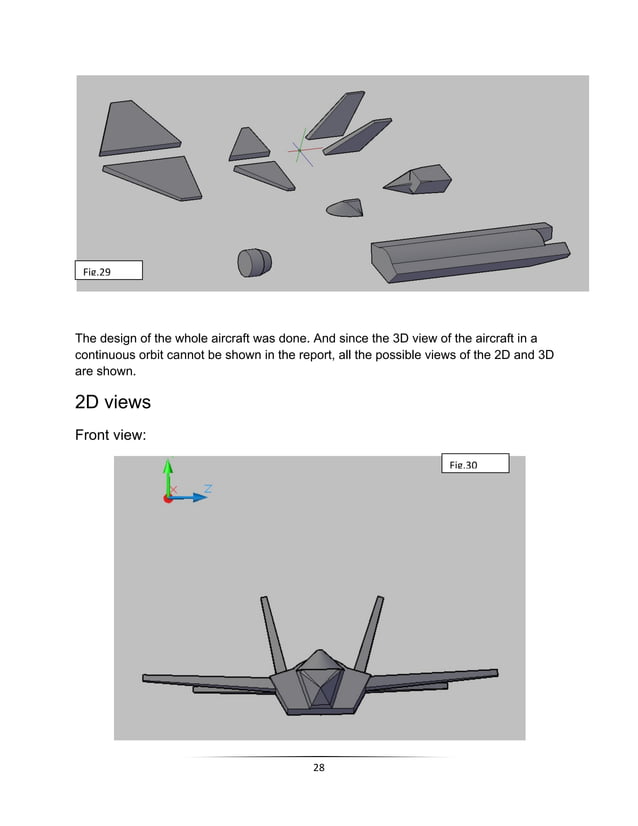 Fig.29

The design of the whole aircraft was done. And since the 3D view of the aircraft in a continuous orbit cannot be shown in the report, all the possible views of the 2D and 3D are shown.

2D views

Front view:

Fig.30

Z

28