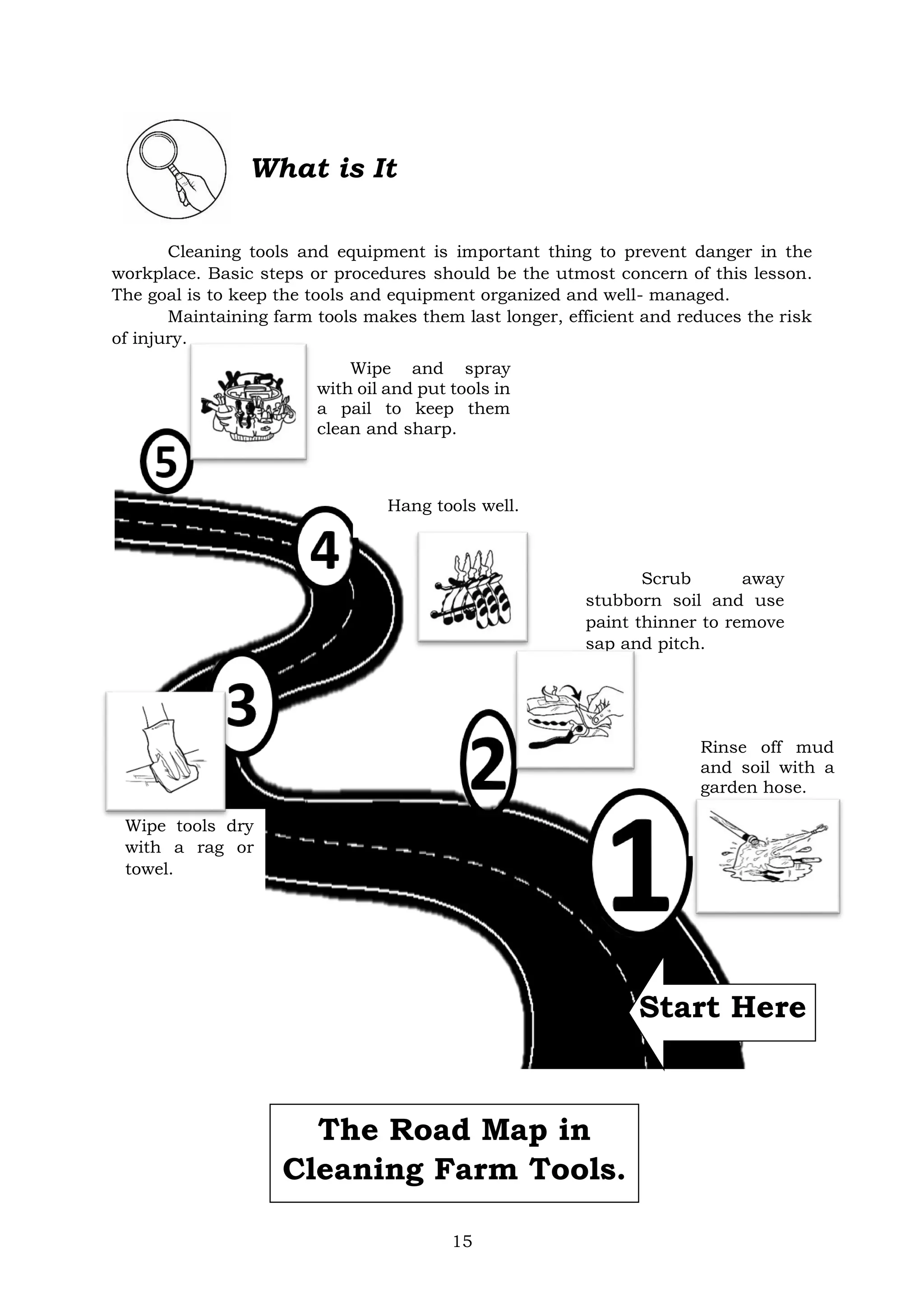 What is It

Cleaning tools and equipment is important thing to prevent danger in the workplace. Basic steps or procedures should be the utmost concern of this lesson. The goal is to keep the tools and equipment organized and well- managed.

Maintaining farm tools makes them last longer, efficient and reduces the risk of injury.

Wipe and spray with oil and put tools in a pail to keep them clean and sharp.

5

Hang tools well.

4

Scrub away stubborn soil and use paint thinner to remove sap and pitch.

3

2

Rinse off mud and soil with a garden hose.

Wipe tools dry with a rag or towel.

1

Start Here

The Road Map in Cleaning Farm Tools.

15