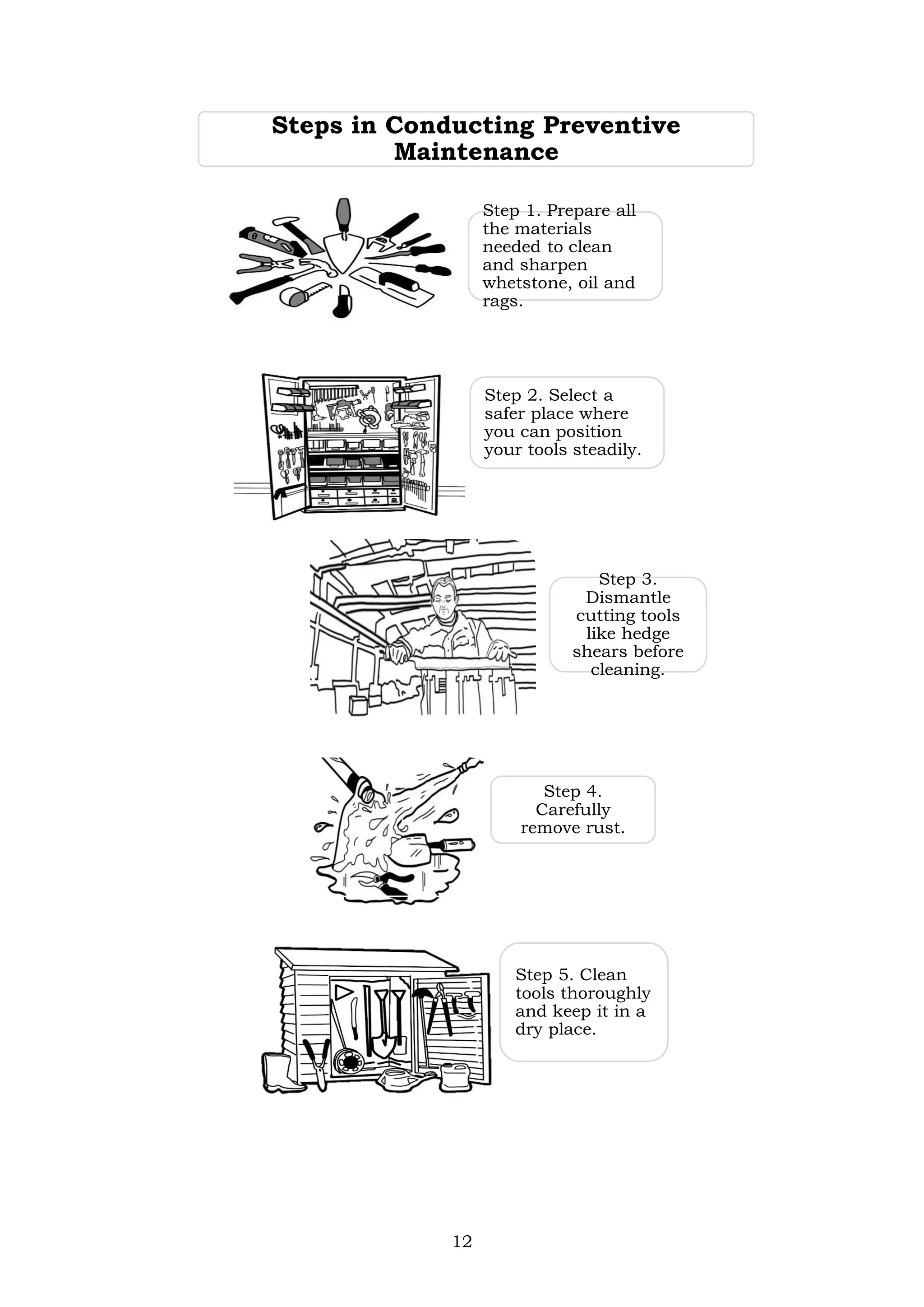 Steps in Conducting Preventive Maintenance

Step 1. Prepare all the materials needed to clean and sharpen whetstone, oil and rags.

Step 2. Select a safer place where you can position your tools steadily.

Step 3. Dismantle cutting tools like hedge shears before cleaning.

Step 4. Carefully remove rust.

Step 5. Clean tools thoroughly and keep it in a dry place.

12