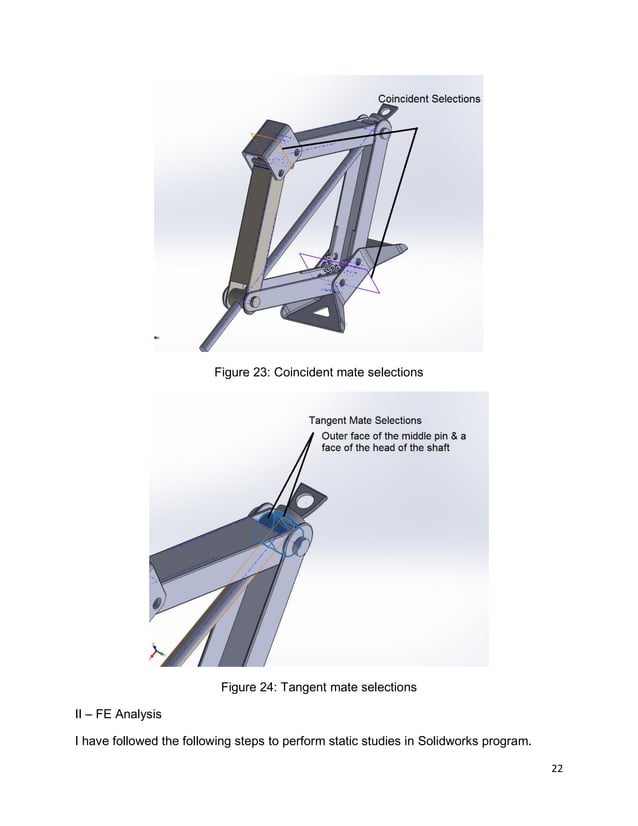 Coincident Selections

Figure 23: Coincident mate selections

Tangent Mate Selections
Outer face of the middle pin & a face of the head of the shaft

Figure 24: Tangent mate selections

II – FE Analysis

I have followed the following steps to perform static studies in Solidworks program.

22