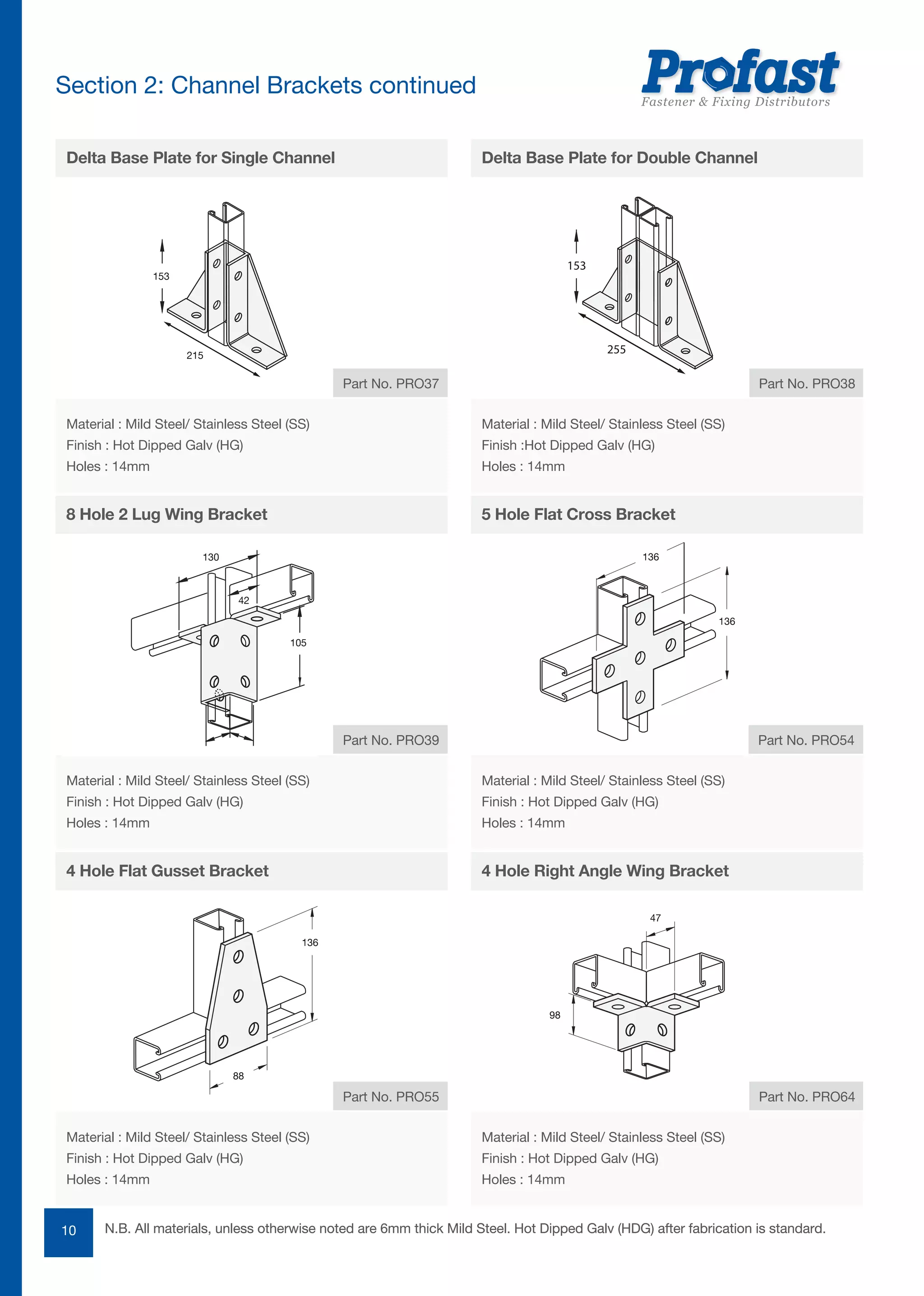 Section 2: Channel Brackets continued

Profast
Fastener & Fixing Distributors

Delta Base Plate for Single Channel

153

215

Part No. PRO37

Material : Mild Steel/ Stainless Steel (SS)
Finish : Hot Dipped Galv (HG)
Holes : 14mm

Delta Base Plate for Double Channel

153

255

Part No. PRO38

Material : Mild Steel/ Stainless Steel (SS)
Finish :Hot Dipped Galv (HG)
Holes : 14mm

8 Hole 2 Lug Wing Bracket

130

42

105

Part No. PRO39

Material : Mild Steel/ Stainless Steel (SS)
Finish : Hot Dipped Galv (HG)
Holes : 14mm

5 Hole Flat Cross Bracket

136

136

Part No. PRO54

Material : Mild Steel/ Stainless Steel (SS)
Finish : Hot Dipped Galv (HG)
Holes : 14mm

4 Hole Flat Gusset Bracket

136

88

Part No. PRO55

Material : Mild Steel/ Stainless Steel (SS)
Finish : Hot Dipped Galv (HG)
Holes : 14mm

4 Hole Right Angle Wing Bracket

47

98

Part No. PRO64

Material : Mild Steel/ Stainless Steel (SS)
Finish : Hot Dipped Galv (HG)
Holes : 14mm

10

N.B. All materials, unless otherwise noted are 6mm thick Mild Steel. Hot Dipped Galv (HDG) after fabrication is standard.