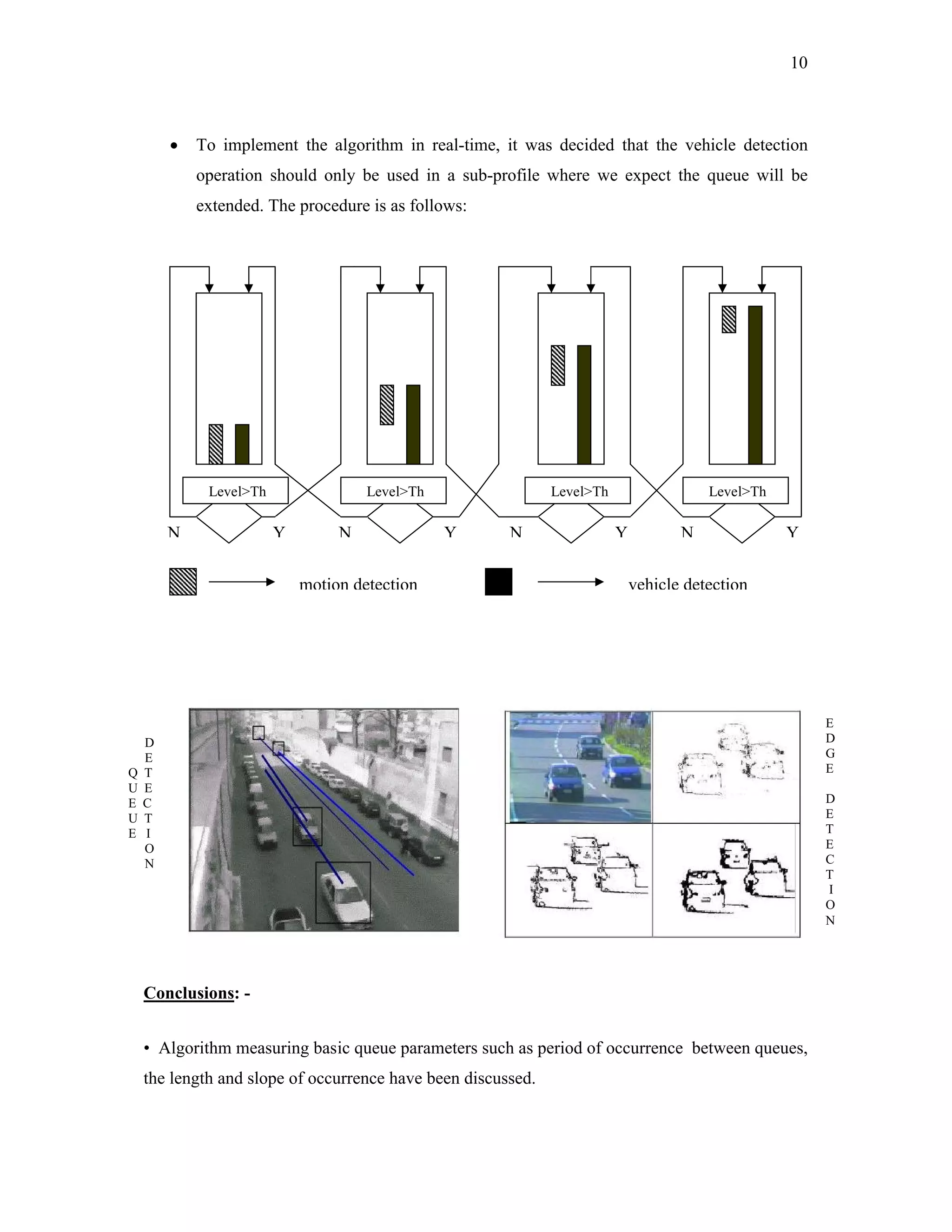 10

• To implement the algorithm in real-time, it was decided that the vehicle detection operation should only be used in a sub-profile where we expect the queue will be extended. The procedure is as follows:

Level>Th
N Y

Level>Th
N Y

Level>Th
N Y

Level>Th
N Y

motion detection

vehicle detection

QUEUE DETECTION

EDGE DETECTION

Conclusions: -

• Algorithm measuring basic queue parameters such as period of occurrence between queues, the length and slope of occurrence have been discussed.