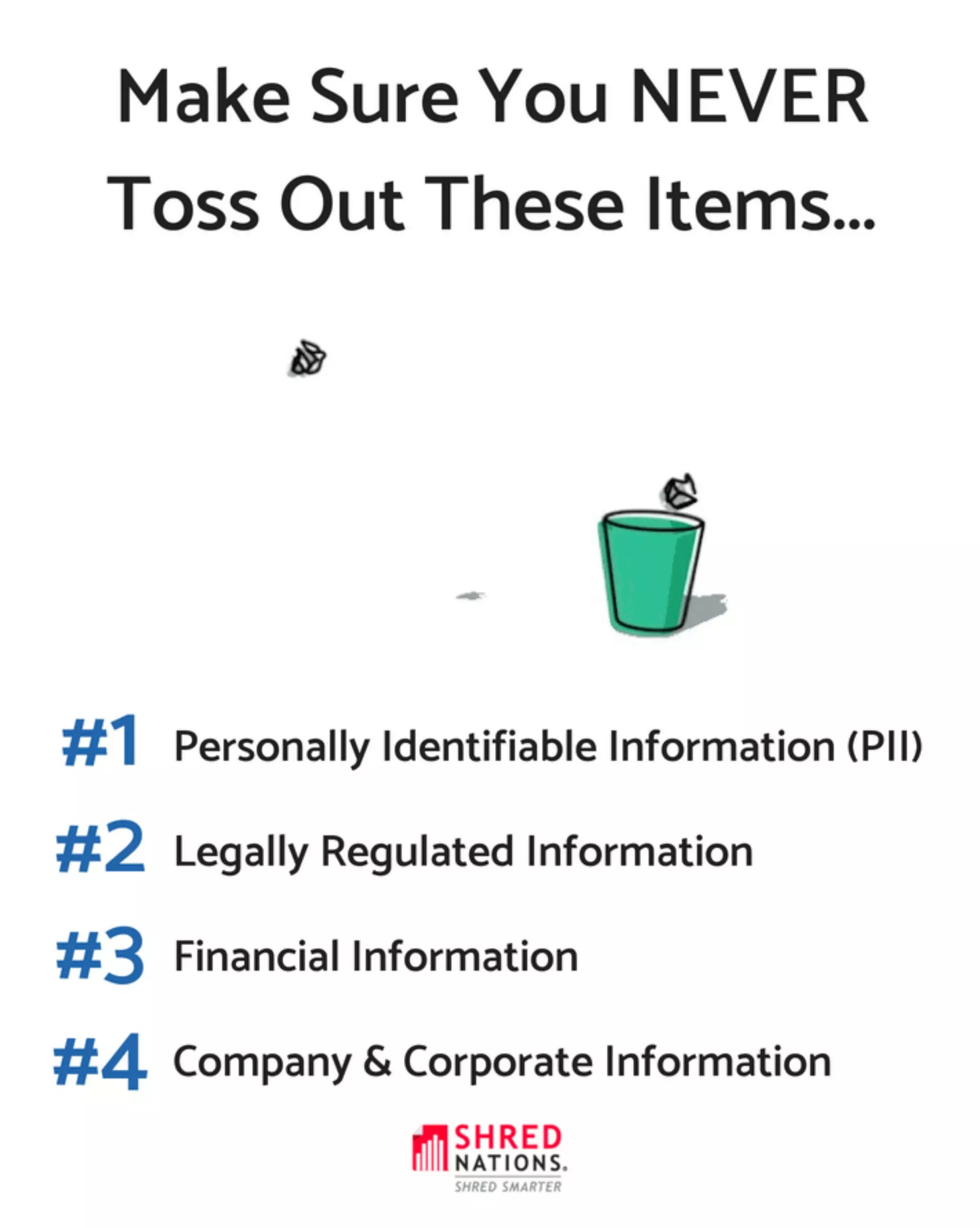 Make Sure You NEVER Toss Out These Items...

#1 Personally Identifiable Information (PII)

#2 Legally Regulated Information

#3 Financial Information

#4 Company & Corporate Information

SHRED NATIONS.
SHRED SMARTER