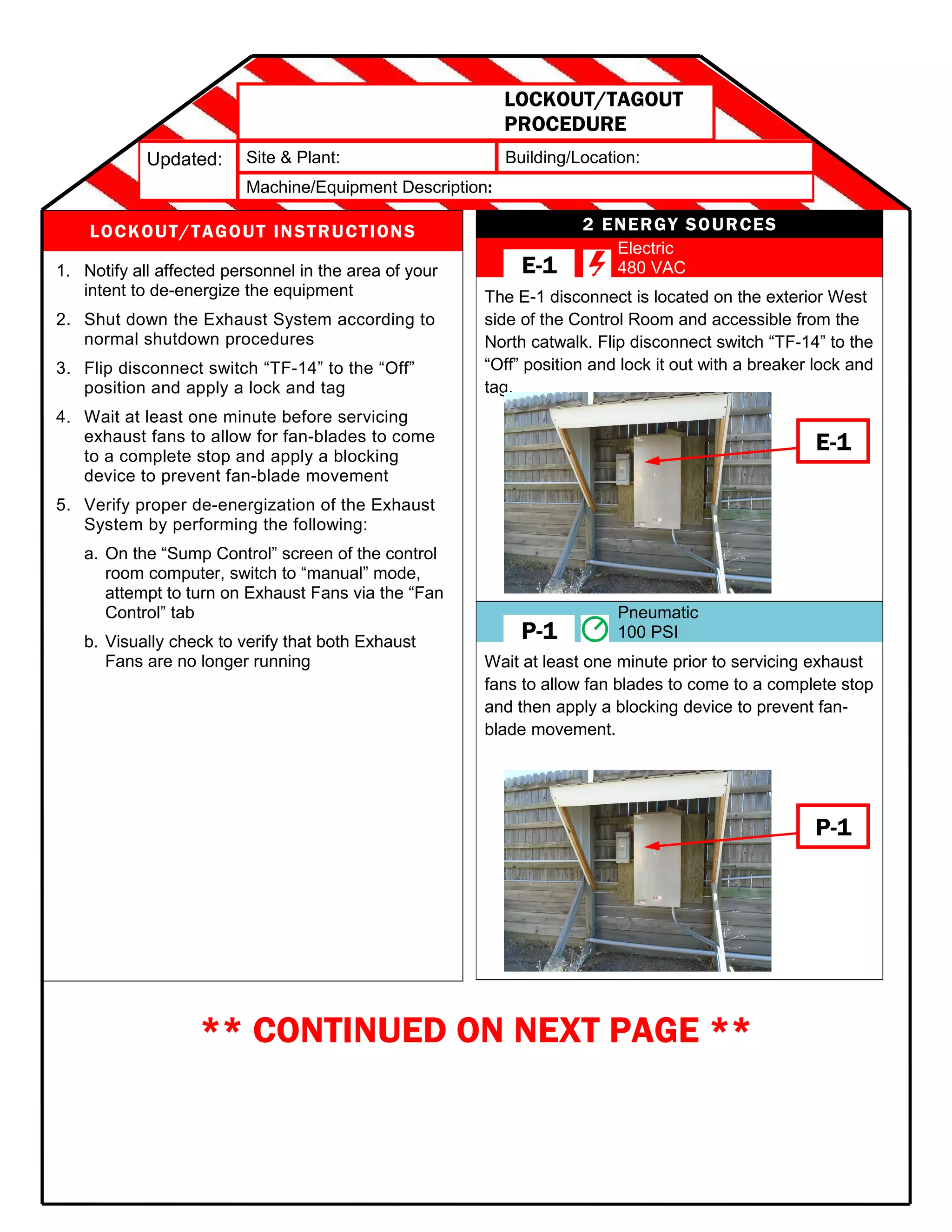 LOCKOUT/TAGOUT PROCEDURE

Updated:

Site & Plant:

Building/Location:

Machine/Equipment Description:

LOCKOUT/TAGOUT INSTRUCTIONS

1. Notify all affected personnel in the area of your intent to de-energize the equipment
2. Shut down the Exhaust System according to normal shutdown procedures
3. Flip disconnect switch “TF-14” to the “Off” position and apply a lock and tag
4. Wait at least one minute before servicing exhaust fans to allow for fan-blades to come to a complete stop and apply a blocking device to prevent fan-blade movement
5. Verify proper de-energization of the Exhaust System by performing the following:
a. On the “Sump Control” screen of the control room computer, switch to “manual” mode, attempt to turn on Exhaust Fans via the “Fan Control” tab
b. Visually check to verify that both Exhaust Fans are no longer running

2 ENERGY SOURCES

E-1 Electric 480 VAC

The E-1 disconnect is located on the exterior West side of the Control Room and accessible from the North catwalk. Flip disconnect switch “TF-14” to the “Off” position and lock it out with a breaker lock and tag.

E-1

P-1 Pneumatic 100 PSI

Wait at least one minute prior to servicing exhaust fans to allow fan blades to come to a complete stop and then apply a blocking device to prevent fan-blade movement.

P-1

** CONTINUED ON NEXT PAGE **