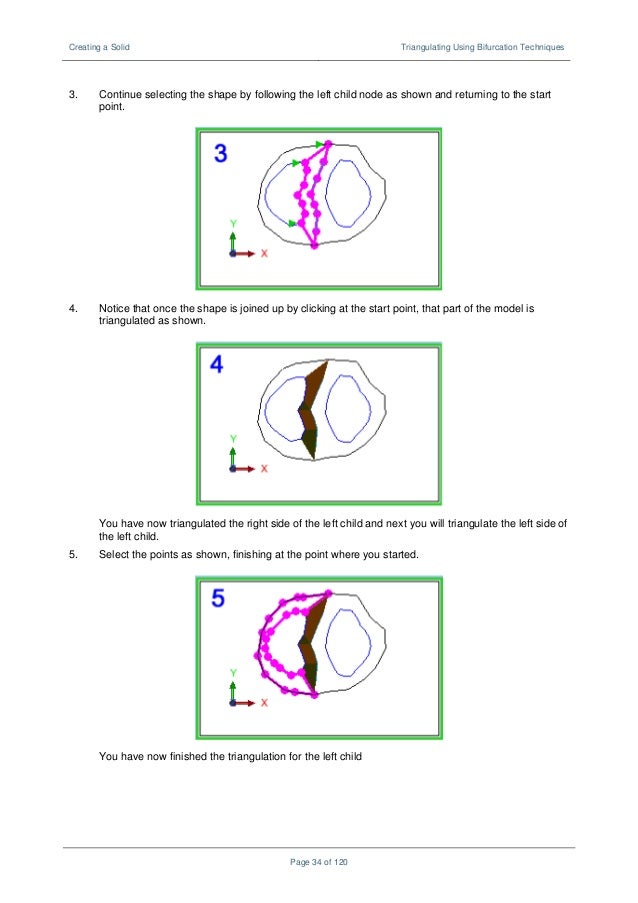 Creating a Solid

Triangulating Using Bifurcation Techniques

3. Continue selecting the shape by following the left child node as shown and returning to the start point.

3

Y

X

4. Notice that once the shape is joined up by clicking at the start point, that part of the model is triangulated as shown.

4

Y

X

You have now triangulated the right side of the left child and next you will triangulate the left side of the left child.

5. Select the points as shown, finishing at the point where you started.

5

Y

X

You have now finished the triangulation for the left child

Page 34 of 120