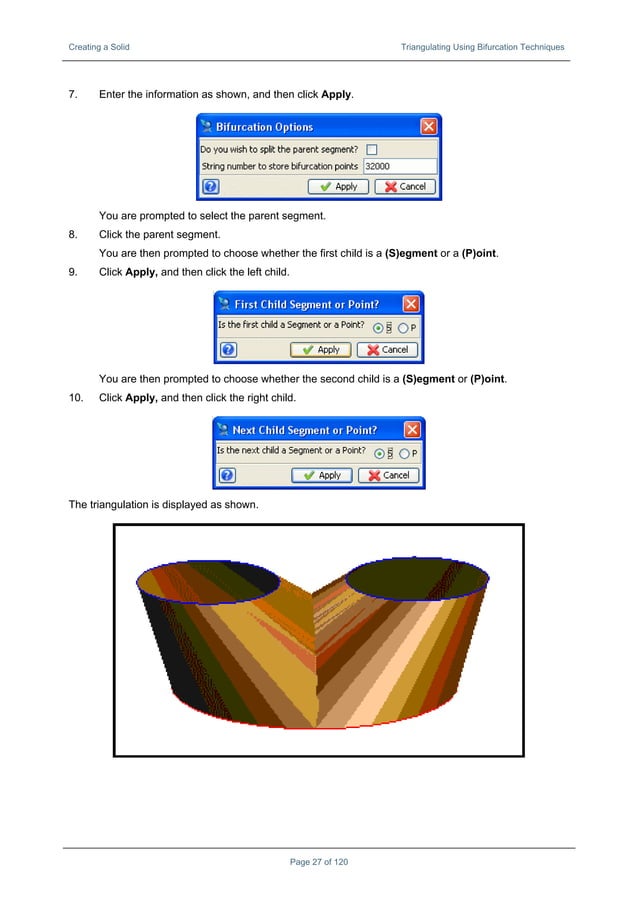 Creating a Solid

Triangulating Using Bifurcation Techniques

7. Enter the information as shown, and then click **Apply**.

Bifurcation Options

Do you wish to split the parent segment?

String number to store bifurcation points 32000

Apply Cancel

You are prompted to select the parent segment.

8. Click the parent segment.

You are then prompted to choose whether the first child is a **(S)egment** or a **(P)oint**.

9. Click **Apply,** and then click the left child.

First Child Segment or Point?

Is the first child a Segment or a Point? S P

Apply Cancel

You are then prompted to choose whether the second child is a **(S)egment** or **(P)oint**.

10. Click **Apply,** and then click the right child.

Next Child Segment or Point?

Is the next child a Segment or a Point? S P

Apply Cancel

The triangulation is displayed as shown.

Page 27 of 120