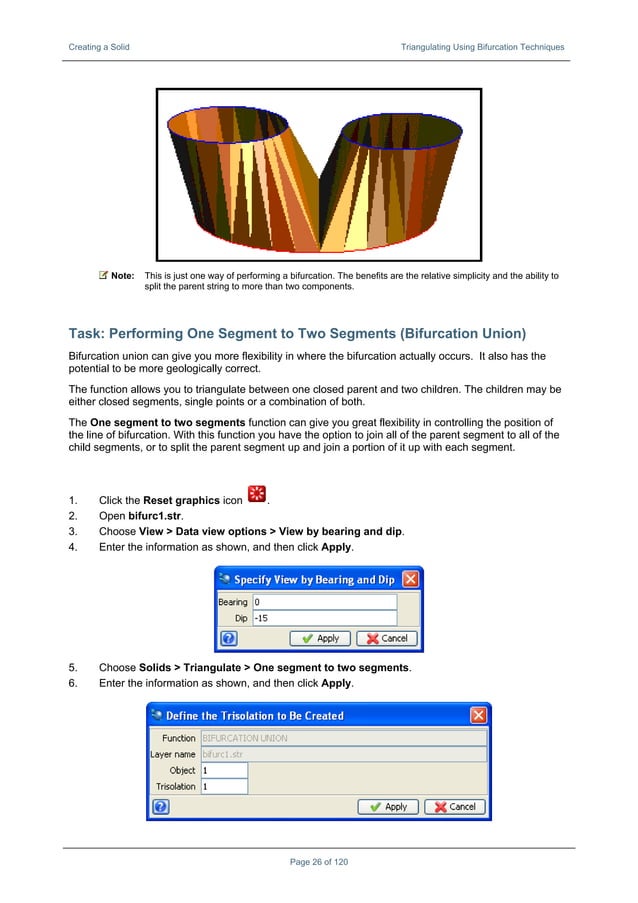 Creating a Solid

Triangulating Using Bifurcation Techniques

Note: This is just one way of performing a bifurcation. The benefits are the relative simplicity and the ability to split the parent string to more than two components.

Task: Performing One Segment to Two Segments (Bifurcation Union)

Bifurcation union can give you more flexibility in where the bifurcation actually occurs. It also has the potential to be more geologically correct.

The function allows you to triangulate between one closed parent and two children. The children may be either closed segments, single points or a combination of both.

The One segment to two segments function can give you great flexibility in controlling the position of the line of bifurcation. With this function you have the option to join all of the parent segment to all of the child segments, or to split the parent segment up and join a portion of it up with each segment.

1. Click the Reset graphics icon .
2. Open bifurc1.str.
3. Choose View > Data view options > View by bearing and dip.
4. Enter the information as shown, and then click Apply.

Specify View by Bearing and Dip
Bearing 0
Dip -15
Apply Cancel

5. Choose Solids > Triangulate > One segment to two segments.
6. Enter the information as shown, and then click Apply.

Define the Trisolation to Be Created
Function BIFURCATION UNION
Layer name bifurc1.str
Object 1
Trisolation 1
Apply Cancel

Page 26 of 120