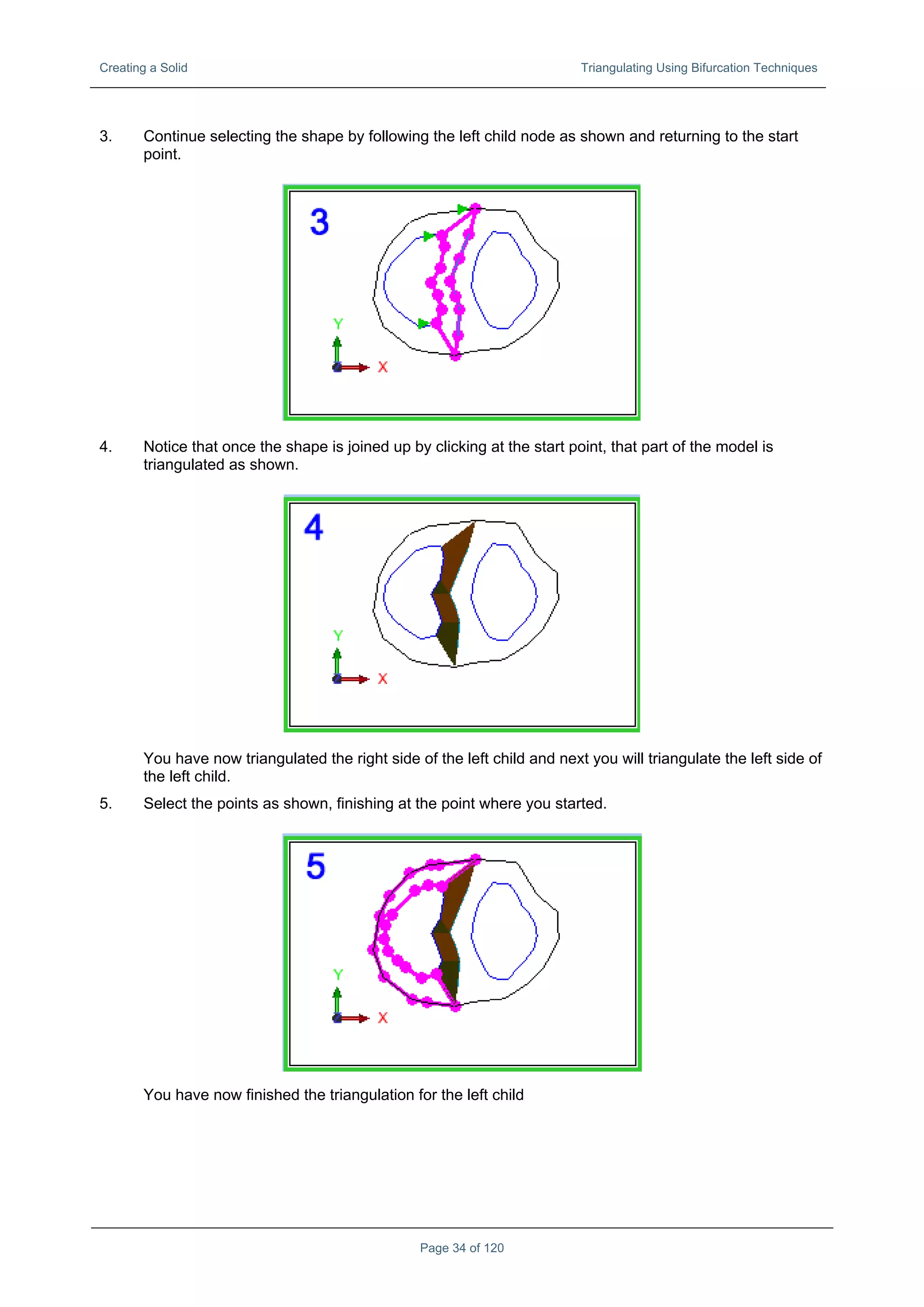 Creating a Solid

Triangulating Using Bifurcation Techniques

3. Continue selecting the shape by following the left child node as shown and returning to the start point.

3

Y

X

4. Notice that once the shape is joined up by clicking at the start point, that part of the model is triangulated as shown.

4

Y

X

You have now triangulated the right side of the left child and next you will triangulate the left side of the left child.

5. Select the points as shown, finishing at the point where you started.

5

Y

X

You have now finished the triangulation for the left child

Page 34 of 120