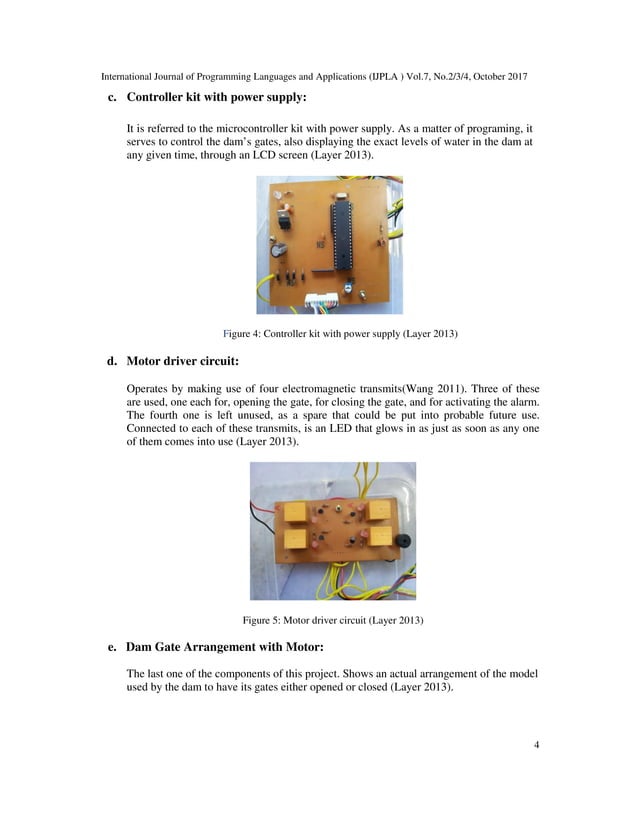 International Journal of Programming Languages and Applications (IJPLA ) Vol.7, No.2/3/4, October 2017

c. Controller kit with power supply:

It is referred to the microcontroller kit with power supply. As a matter of programing, it serves to control the dam's gates, also displaying the exact levels of water in the dam at any given time, through an LCD screen (Layer 2013).

Figure 4: Controller kit with power supply (Layer 2013)

d. Motor driver circuit:

Operates by making use of four electromagnetic transmits(Wang 2011). Three of these are used, one each for, opening the gate, for closing the gate, and for activating the alarm. The fourth one is left unused, as a spare that could be put into probable future use. Connected to each of these transmits, is an LED that glows in as just as soon as any one of them comes into use (Layer 2013).

Figure 5: Motor driver circuit (Layer 2013)

e. Dam Gate Arrangement with Motor:

The last one of the components of this project. Shows an actual arrangement of the model used by the dam to have its gates either opened or closed (Layer 2013).

4