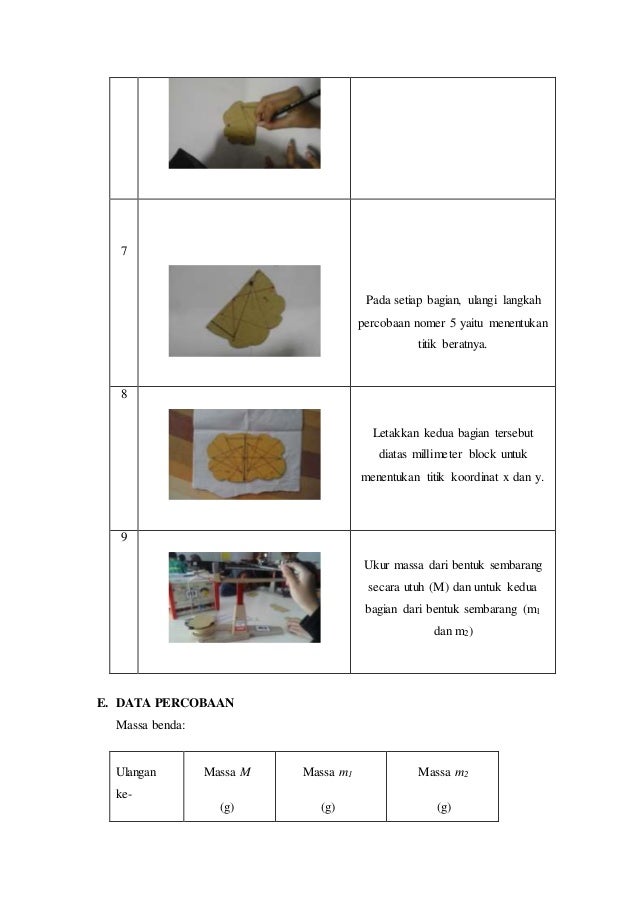 | | | |
|---|---|---|
| | | |
| 7 | | Pada setiap bagian, ulangi langkah percobaan nomer 5 yaitu menentukan titik beratnya. |
| 8 | | Letakkan kedua bagian tersebut diatas millimeter block untuk menentukan titik koordinat x dan y. |
| 9 | | Ukur massa dari bentuk sembarang secara utuh (M) dan untuk kedua bagian dari bentuk sembarang ($m_1$ dan $m_2$) |

E. DATA PERCOBAAN

Massa benda:

| Ulangan ke- | Massa $M$ (g) | Massa $m_1$ (g) | Massa $m_2$ (g) |
|---|---|---|---|