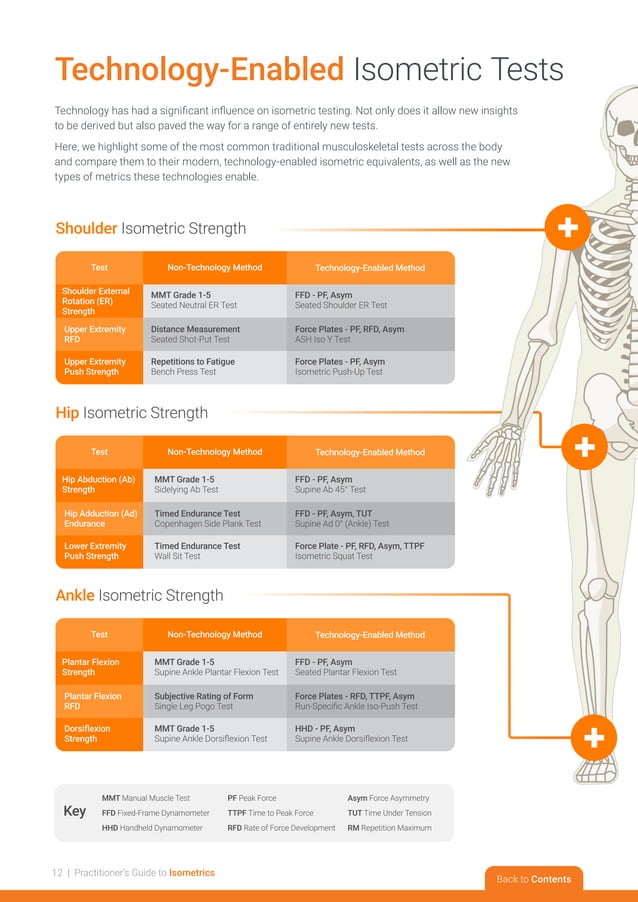 Technology-Enabled Isometric Tests

Technology has had a significant influence on isometric testing. Not only does it allow new insights to be derived but also paved the way for a range of entirely new tests.

Here, we highlight some of the most common traditional musculoskeletal tests across the body and compare them to their modern, technology-enabled isometric equivalents, as well as the new types of metrics these technologies enable.

Shoulder Isometric Strength

| Test | Non-Technology Method | Technology-Enabled Method |
|---|---|---|
| Shoulder External Rotation (ER) Strength | MMT Grade 1-5 Seated Neutral ER Test | FFD - PF, Asym Seated Shoulder ER Test |
| Upper Extremity RFD | Distance Measurement Seated Shot-Put Test | Force Plates - PF, RFD, Asym ASH Iso Y Test |
| Upper Extremity Push Strength | Repetitions to Fatigue Bench Press Test | Force Plates - PF, Asym Isometric Push-Up Test |

Hip Isometric Strength

| Test | Non-Technology Method | Technology-Enabled Method |
|---|---|---|
| Hip Abduction (Ab) Strength | MMT Grade 1-5 Sidelying Ab Test | FFD - PF, Asym Supine Ab 45° Test |
| Hip Adduction (Ad) Endurance | Timed Endurance Test Copenhagen Side Plank Test | FFD - PF, Asym, TUT Supine Ad 0° (Ankle) Test |
| Lower Extremity Push Strength | Timed Endurance Test Wall Sit Test | Force Plate - PF, RFD, Asym, TTPF Isometric Squat Test |

Ankle Isometric Strength

| Test | Non-Technology Method | Technology-Enabled Method |
|---|---|---|
| Plantar Flexion Strength | MMT Grade 1-5 Supine Ankle Plantar Flexion Test | FFD - PF, Asym Seated Plantar Flexion Test |
| Plantar Flexion RFD | Subjective Rating of Form Single Leg Pogo Test | Force Plates - RFD, TTPF, Asym Run-Specific Ankle Iso-Push Test |
| Dorsiflexion Strength | MMT Grade 1-5 Supine Ankle Dorsiflexion Test | HHD - PF, Asym Supine Ankle Dorsiflexion Test |

Key
MMT Manual Muscle Test
FFD Fixed-Frame Dynamometer
HHD Handheld Dynamometer
PF Peak Force
TTPF Time to Peak Force
RFD Rate of Force Development
Asym Force Asymmetry
TUT Time Under Tension
RM Repetition Maximum

12 | Practitioner's Guide to Isometrics

Back to Contents