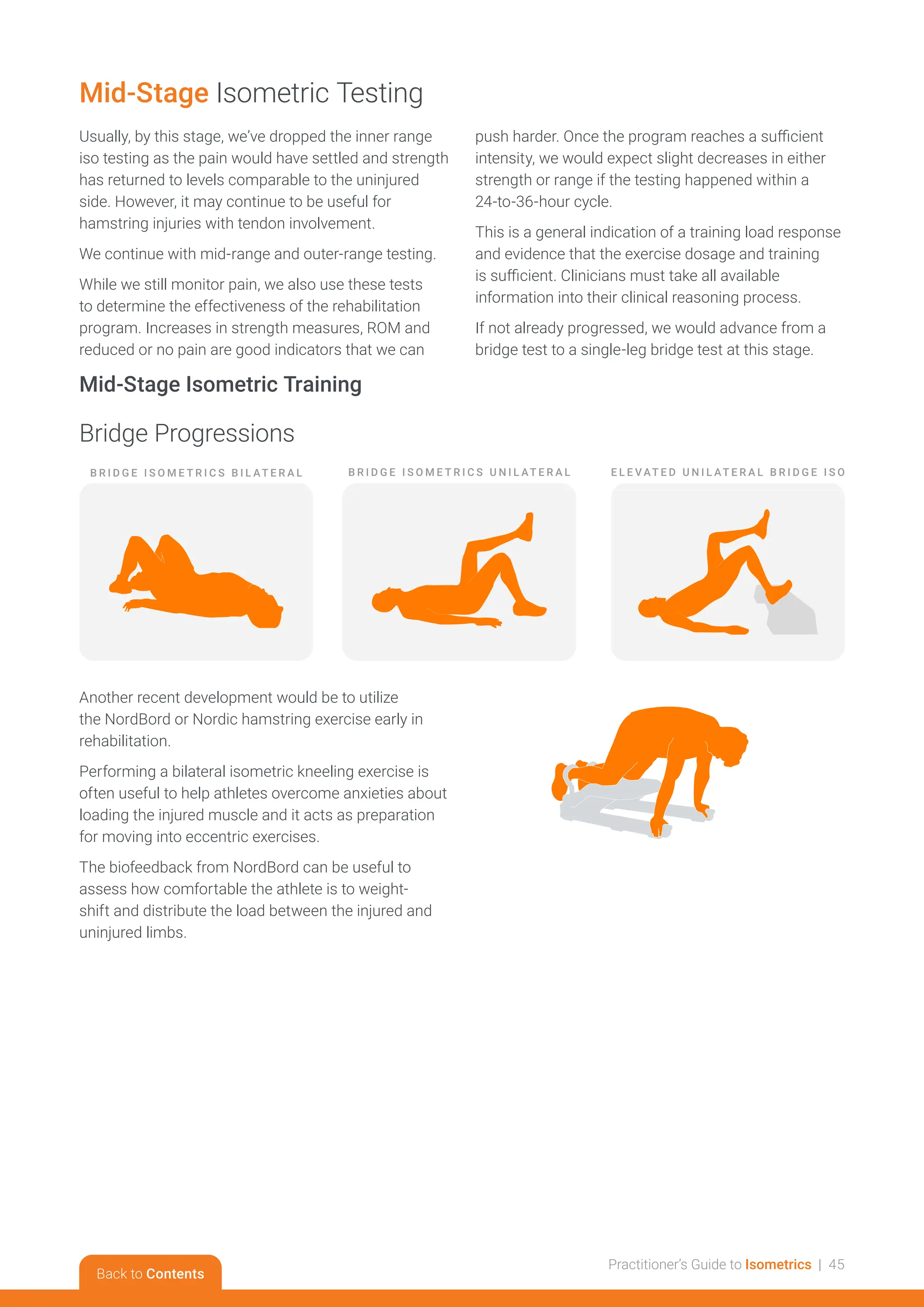 Mid-Stage Isometric Testing

Usually, by this stage, we've dropped the inner range iso testing as the pain would have settled and strength has returned to levels comparable to the uninjured side. However, it may continue to be useful for hamstring injuries with tendon involvement.

We continue with mid-range and outer-range testing.

While we still monitor pain, we also use these tests to determine the effectiveness of the rehabilitation program. Increases in strength measures, ROM and reduced or no pain are good indicators that we can push harder. Once the program reaches a sufficient intensity, we would expect slight decreases in either strength or range if the testing happened within a 24-to-36-hour cycle.

This is a general indication of a training load response and evidence that the exercise dosage and training is sufficient. Clinicians must take all available information into their clinical reasoning process.

If not already progressed, we would advance from a bridge test to a single-leg bridge test at this stage.

Mid-Stage Isometric Training

Bridge Progressions

BRIDGE ISOMETRICS BILATERAL

BRIDGE ISOMETRICS UNILATERAL

ELEVATED UNILATERAL BRIDGE ISO

Another recent development would be to utilize the NordBord or Nordic hamstring exercise early in rehabilitation.

Performing a bilateral isometric kneeling exercise is often useful to help athletes overcome anxieties about loading the injured muscle and it acts as preparation for moving into eccentric exercises.

The biofeedback from NordBord can be useful to assess how comfortable the athlete is to weight-shift and distribute the load between the injured and uninjured limbs.

Back to Contents

Practitioner's Guide to Isometrics | 45