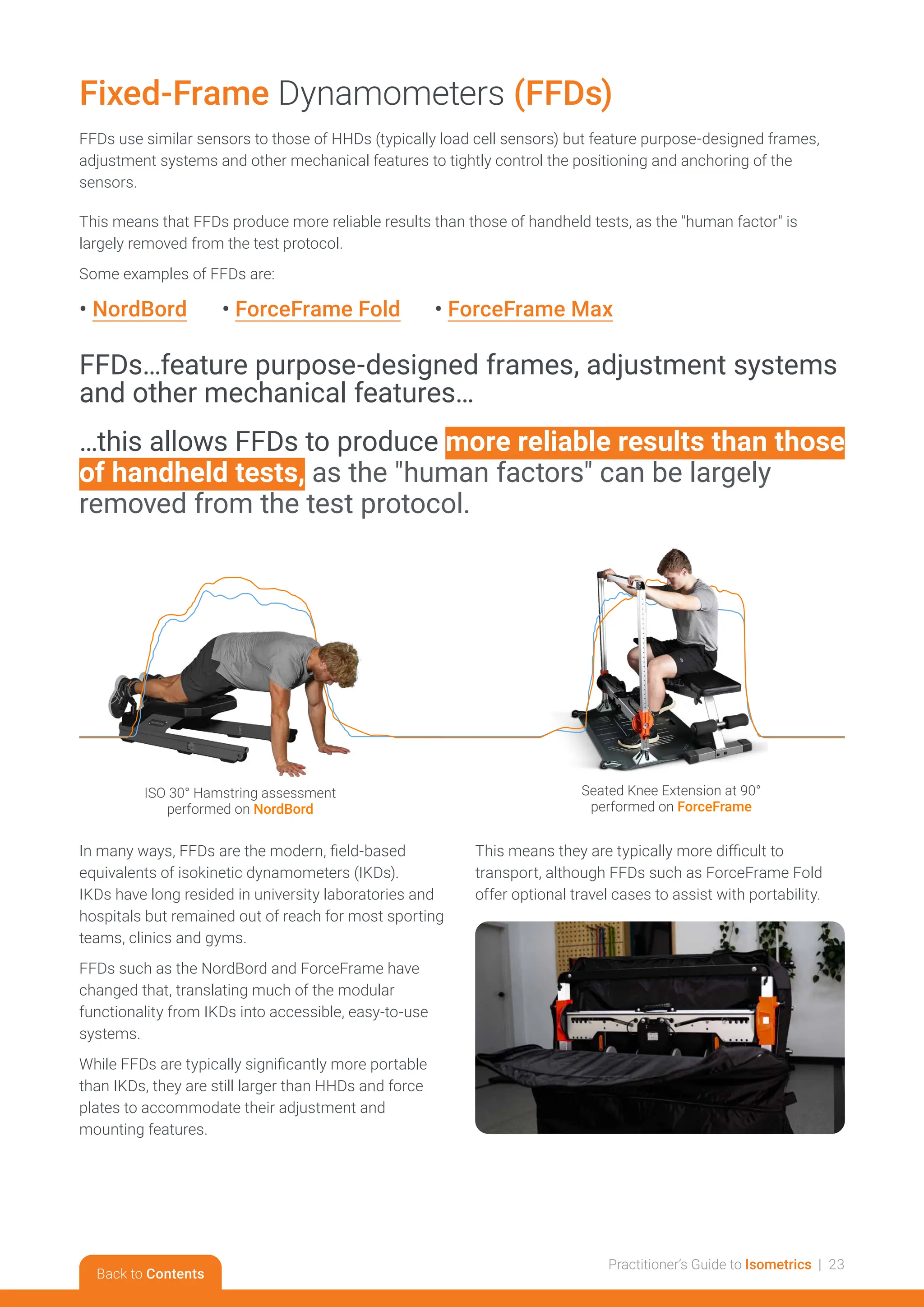 Fixed-Frame Dynamometers (FFDs)

FFDs use similar sensors to those of HHDs (typically load cell sensors) but feature purpose-designed frames, adjustment systems and other mechanical features to tightly control the positioning and anchoring of the sensors.

This means that FFDs produce more reliable results than those of handheld tests, as the "human factor" is largely removed from the test protocol.

Some examples of FFDs are:

• NordBord • ForceFrame Fold • ForceFrame Max

FFDs...feature purpose-designed frames, adjustment systems and other mechanical features...

...this allows FFDs to produce more reliable results than those of handheld tests, as the "human factors" can be largely removed from the test protocol.

ISO 30° Hamstring assessment performed on NordBord

Seated Knee Extension at 90° performed on ForceFrame

In many ways, FFDs are the modern, field-based equivalents of isokinetic dynamometers (IKDs). IKDs have long resided in university laboratories and hospitals but remained out of reach for most sporting teams, clinics and gyms.

FFDs such as the NordBord and ForceFrame have changed that, translating much of the modular functionality from IKDs into accessible, easy-to-use systems.

While FFDs are typically significantly more portable than IKDs, they are still larger than HHDs and force plates to accommodate their adjustment and mounting features.

This means they are typically more difficult to transport, although FFDs such as ForceFrame Fold offer optional travel cases to assist with portability.

Back to Contents

Practitioner's Guide to Isometrics | 23