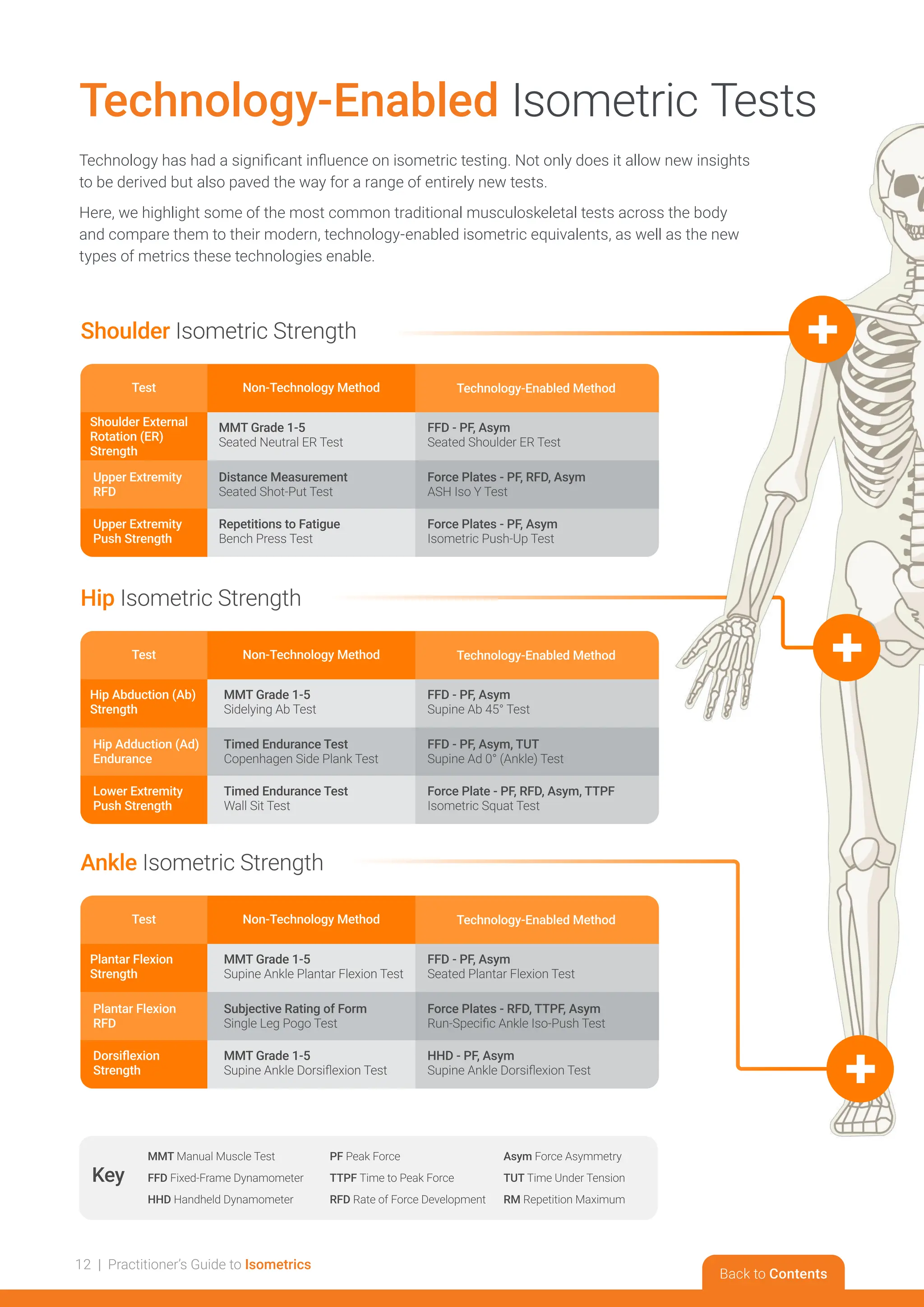 Technology-Enabled Isometric Tests

Technology has had a significant influence on isometric testing. Not only does it allow new insights to be derived but also paved the way for a range of entirely new tests.

Here, we highlight some of the most common traditional musculoskeletal tests across the body and compare them to their modern, technology-enabled isometric equivalents, as well as the new types of metrics these technologies enable.

Shoulder Isometric Strength

| Test | Non-Technology Method | Technology-Enabled Method |
|---|---|---|
| Shoulder External Rotation (ER) Strength | MMT Grade 1-5 Seated Neutral ER Test | FFD - PF, Asym Seated Shoulder ER Test |
| Upper Extremity RFD | Distance Measurement Seated Shot-Put Test | Force Plates - PF, RFD, Asym ASH Iso Y Test |
| Upper Extremity Push Strength | Repetitions to Fatigue Bench Press Test | Force Plates - PF, Asym Isometric Push-Up Test |

Hip Isometric Strength

| Test | Non-Technology Method | Technology-Enabled Method |
|---|---|---|
| Hip Abduction (Ab) Strength | MMT Grade 1-5 Sidelying Ab Test | FFD - PF, Asym Supine Ab 45° Test |
| Hip Adduction (Ad) Endurance | Timed Endurance Test Copenhagen Side Plank Test | FFD - PF, Asym, TUT Supine Ad 0° (Ankle) Test |
| Lower Extremity Push Strength | Timed Endurance Test Wall Sit Test | Force Plate - PF, RFD, Asym, TTPF Isometric Squat Test |

Ankle Isometric Strength

| Test | Non-Technology Method | Technology-Enabled Method |
|---|---|---|
| Plantar Flexion Strength | MMT Grade 1-5 Supine Ankle Plantar Flexion Test | FFD - PF, Asym Seated Plantar Flexion Test |
| Plantar Flexion RFD | Subjective Rating of Form Single Leg Pogo Test | Force Plates - RFD, TTPF, Asym Run-Specific Ankle Iso-Push Test |
| Dorsiflexion Strength | MMT Grade 1-5 Supine Ankle Dorsiflexion Test | HHD - PF, Asym Supine Ankle Dorsiflexion Test |

Key
MMT Manual Muscle Test
FFD Fixed-Frame Dynamometer
HHD Handheld Dynamometer
PF Peak Force
TTPF Time to Peak Force
RFD Rate of Force Development
Asym Force Asymmetry
TUT Time Under Tension
RM Repetition Maximum

12 | Practitioner's Guide to Isometrics

Back to Contents