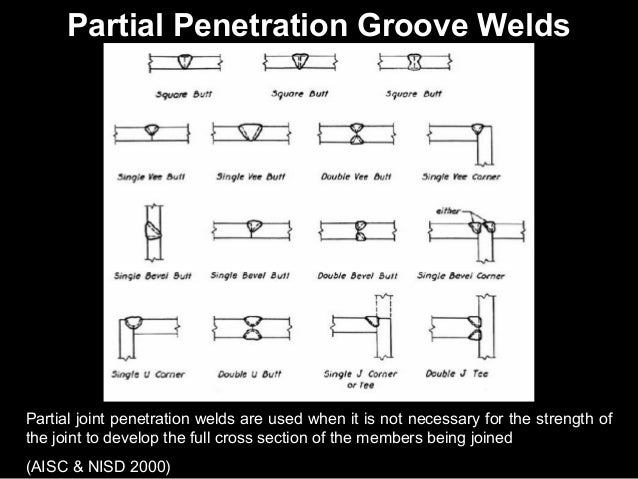 Partial Penetration Groove Welds

Square Butt
Square Butt
Square Butt

Single Vee Butt
Single Vee Butt
Double Vee Butt
Single Vee Corner

either

Single Bevel Butt
Single Bevel Butt
Double Bevel Butt
Single Bevel Corner

Single U Corner
Double U Butt
Single J Corner or Tee
Double J Tee

Partial joint penetration welds are used when it is not necessary for the strength of the joint to develop the full cross section of the members being joined

(AISC & NISD 2000)