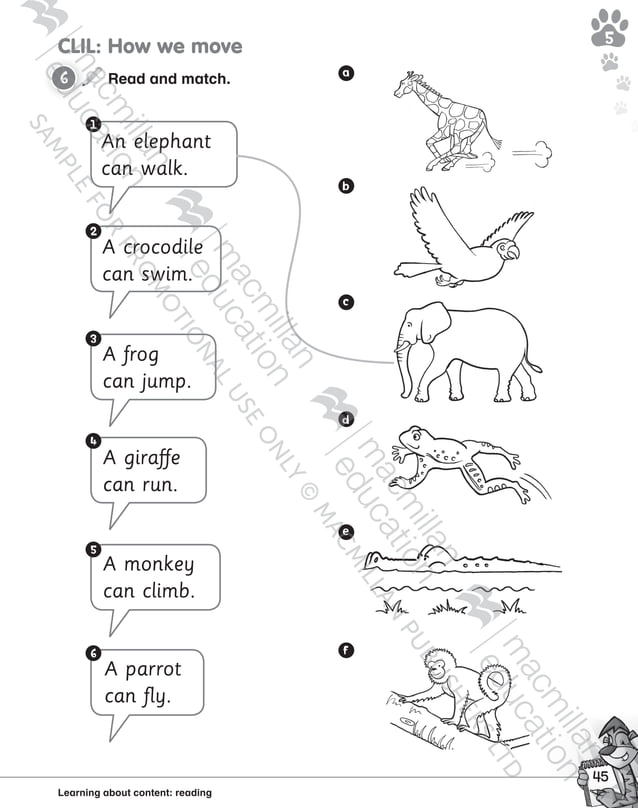 CLIL: How we move

5

6 Read and match.

1 An elephant can walk.

2 A crocodile can swim.

3 A frog can jump.

4 A giraffe can run.

5 A monkey can climb.

6 A parrot can fly.

a

b

c

d

e

f

macmillan education

SAMPLE FOR PROMOTIONAL USE ONLY © MACMILLAN PUBLISHERS LTD

Learning about content: reading

45