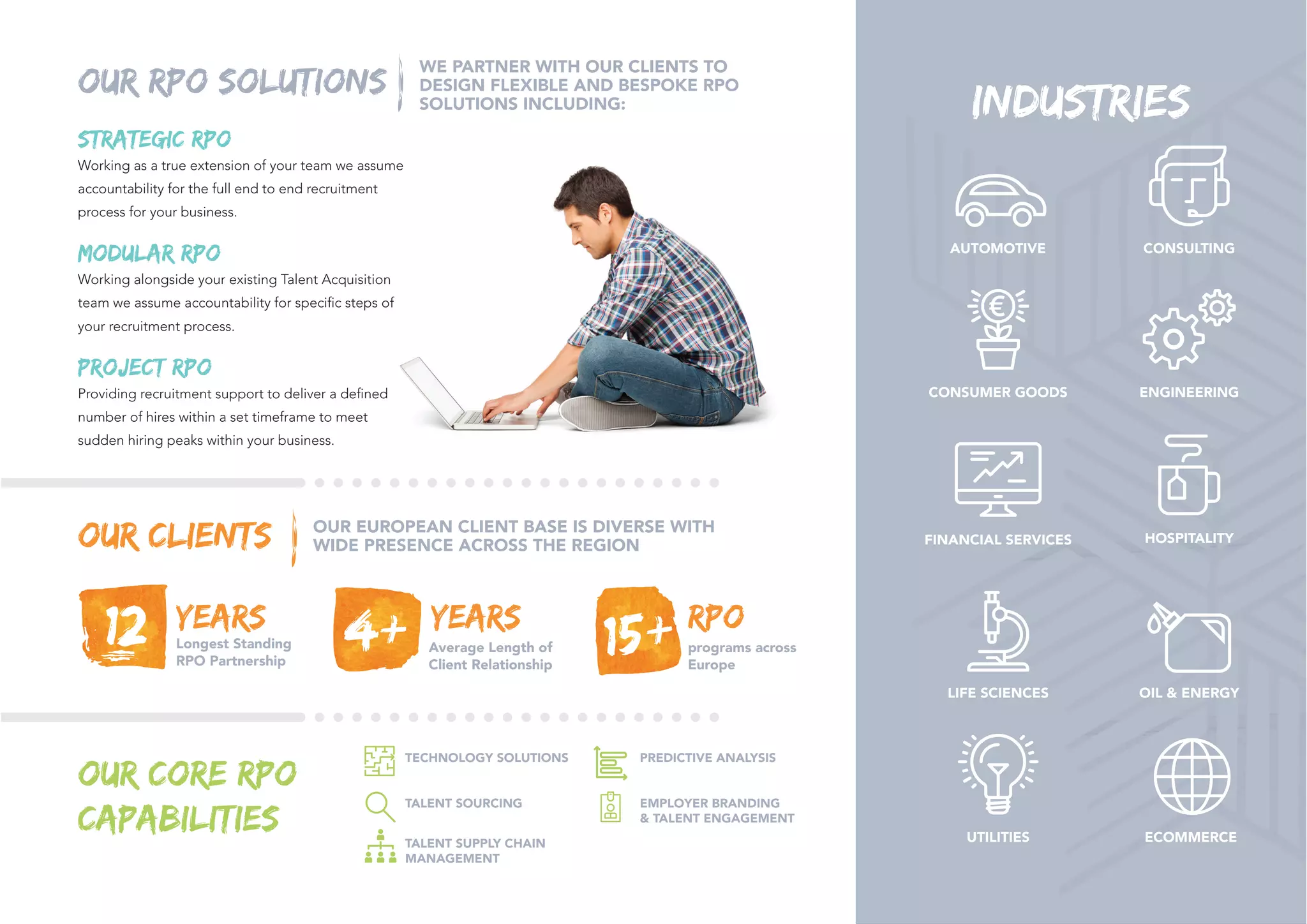 OUR RPO SOLUTIONS

WE PARTNER WITH OUR CLIENTS TO DESIGN FLEXIBLE AND BESPOKE RPO SOLUTIONS INCLUDING:

STRATEGIC RPO
Working as a true extension of your team we assume accountability for the full end to end recruitment process for your business.

MODULAR RPO
Working alongside your existing Talent Acquisition team we assume accountability for specific steps of your recruitment process.

PROJECT RPO
Providing recruitment support to deliver a defined number of hires within a set timeframe to meet sudden hiring peaks within your business.

OUR CLIENTS

OUR EUROPEAN CLIENT BASE IS DIVERSE WITH WIDE PRESENCE ACROSS THE REGION

12 YEARS Longest Standing RPO Partnership

4+ YEARS Average Length of Client Relationship

15+ RPO programs across Europe

OUR CORE RPO CAPABILITIES

TECHNOLOGY SOLUTIONS

TALENT SOURCING

TALENT SUPPLY CHAIN MANAGEMENT

PREDICTIVE ANALYSIS

EMPLOYER BRANDING & TALENT ENGAGEMENT

INDUSTRIES

AUTOMOTIVE

CONSULTING

CONSUMER GOODS

ENGINEERING

FINANCIAL SERVICES

HOSPITALITY

LIFE SCIENCES

OIL & ENERGY

UTILITIES

ECOMMERCE