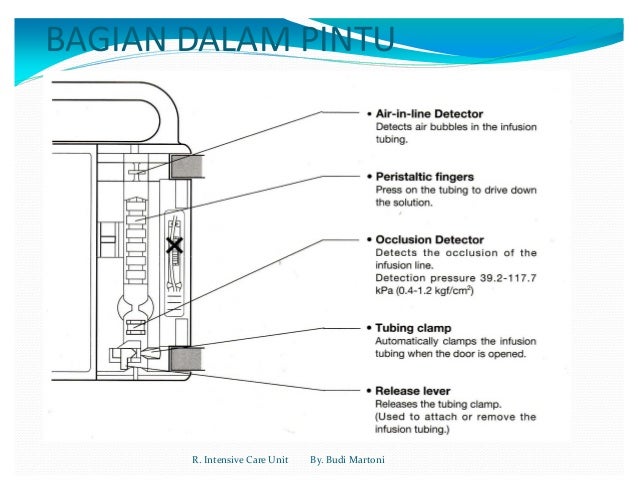 BAGIAN DALAM PINTU

• Air-in-line Detector
Detects air bubbles in the infusion tubing.

• Peristaltic fingers
Press on the tubing to drive down the solution.

• Occlusion Detector
Detects the occlusion of the infusion line.
Detection pressure 39.2-117.7 kPa (0.4-1.2 kgf/cm$^2$)

• Tubing clamp
Automatically clamps the infusion tubing when the door is opened.

• Release lever
Releases the tubing clamp.
(Used to attach or remove the infusion tubing.)

R. Intensive Care Unit By. Budi Martoni