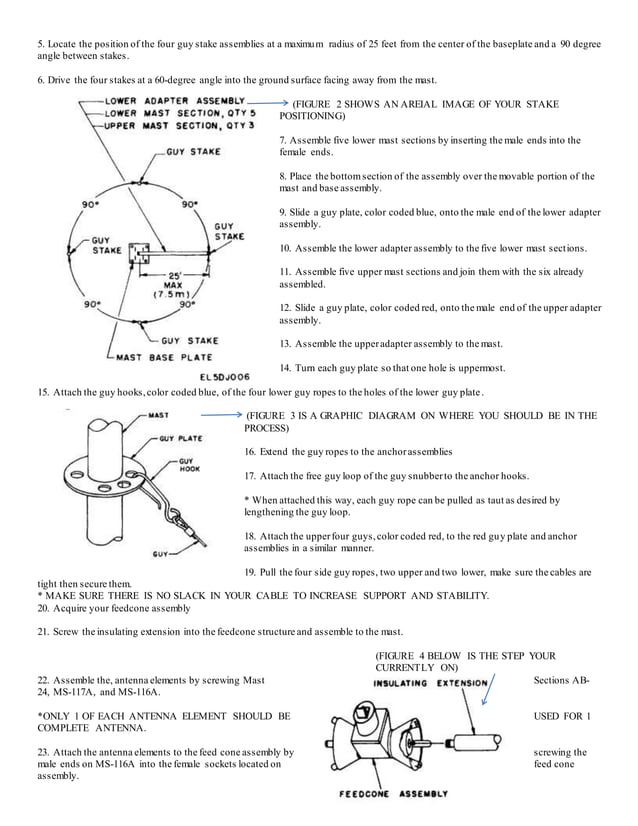 5. Locate the position of the four guy stake assemblies at a maximum radius of 25 feet from the center of the baseplate and a 90 degree angle between stakes.

6. Drive the four stakes at a 60-degree angle into the ground surface facing away from the mast.

LOWER ADAPTER ASSEMBLY
LOWER MAST SECTION, QTY 5
UPPER MAST SECTION, QTY 3
GUY STAKE
90°
90°
GUY STAKE
GUY STAKE
25' MAX (7.5m)
90°
90°
GUY STAKE
MAST BASE PLATE
EL5DJ006

(FIGURE 2 SHOWS AN AREIAL IMAGE OF YOUR STAKE POSITIONING)

7. Assemble five lower mast sections by inserting the male ends into the female ends.

8. Place the bottom section of the assembly over the movable portion of the mast and base assembly.

9. Slide a guy plate, color coded blue, onto the male end of the lower adapter assembly.

10. Assemble the lower adapter assembly to the five lower mast sections.

11. Assemble five upper mast sections and join them with the six already assembled.

12. Slide a guy plate, color coded red, onto the male end of the upper adapter assembly.

13. Assemble the upper adapter assembly to the mast.

14. Turn each guy plate so that one hole is uppermost.

15. Attach the guy hooks, color coded blue, of the four lower guy ropes to the holes of the lower guy plate.

MAST
GUY PLATE
GUY HOOK
GUY

(FIGURE 3 IS A GRAPHIC DIAGRAM ON WHERE YOU SHOULD BE IN THE PROCESS)

16. Extend the guy ropes to the anchor assemblies

17. Attach the free guy loop of the guy snubber to the anchor hooks.

* When attached this way, each guy rope can be pulled as taut as desired by lengthening the guy loop.

18. Attach the upper four guys, color coded red, to the red guy plate and anchor assemblies in a similar manner.

19. Pull the four side guy ropes, two upper and two lower, make sure the cables are tight then secure them.
* MAKE SURE THERE IS NO SLACK IN YOUR CABLE TO INCREASE SUPPORT AND STABILITY.
20. Acquire your feedcone assembly

21. Screw the insulating extension into the feedcone structure and assemble to the mast.

(FIGURE 4 BELOW IS THE STEP YOUR CURRENTLY ON)

22. Assemble the, antenna elements by screwing Mast Sections AB-24, MS-117A, and MS-116A.

*ONLY 1 OF EACH ANTENNA ELEMENT SHOULD BE USED FOR 1 COMPLETE ANTENNA.

23. Attach the antenna elements to the feed cone assembly by screwing the male ends on MS-116A into the female sockets located on feed cone assembly.

INSULATING EXTENSION
FEEDCONE ASSEMBLY