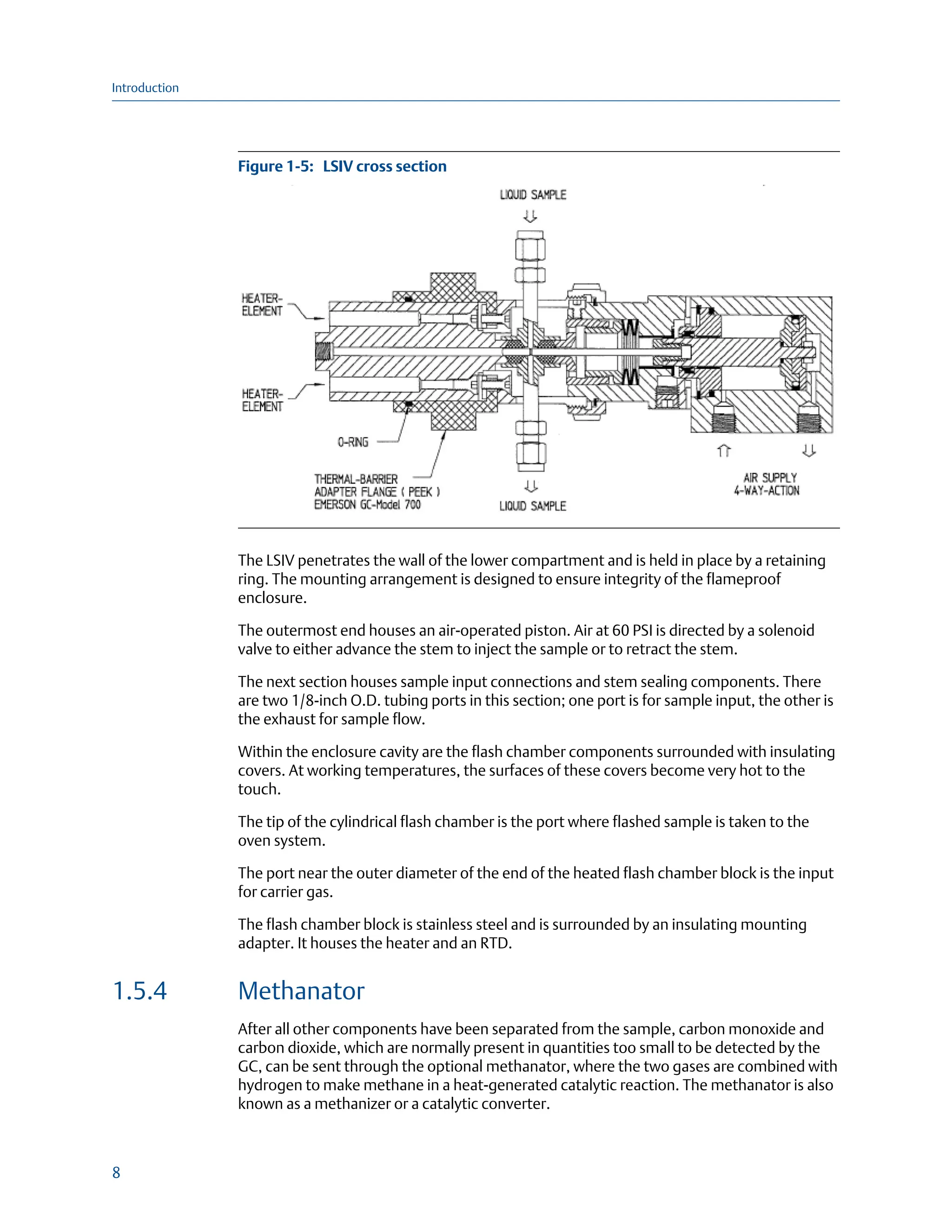 Introduction

Figure 1-5: LSIV cross section

LIQUID SAMPLE

HEATER-ELEMENT

HEATER-ELEMENT

O-RING

THERMAL-BARRIER ADAPTER FLANGE ( PEEK ) EMERSON GC-Model 700

LIQUID SAMPLE

AIR SUPPLY 4-WAY-ACTION

The LSIV penetrates the wall of the lower compartment and is held in place by a retaining ring. The mounting arrangement is designed to ensure integrity of the flameproof enclosure.

The outermost end houses an air-operated piston. Air at 60 PSI is directed by a solenoid valve to either advance the stem to inject the sample or to retract the stem.

The next section houses sample input connections and stem sealing components. There are two 1/8-inch O.D. tubing ports in this section; one port is for sample input, the other is the exhaust for sample flow.

Within the enclosure cavity are the flash chamber components surrounded with insulating covers. At working temperatures, the surfaces of these covers become very hot to the touch.

The tip of the cylindrical flash chamber is the port where flashed sample is taken to the oven system.

The port near the outer diameter of the end of the heated flash chamber block is the input for carrier gas.

The flash chamber block is stainless steel and is surrounded by an insulating mounting adapter. It houses the heater and an RTD.

1.5.4 Methanator

After all other components have been separated from the sample, carbon monoxide and carbon dioxide, which are normally present in quantities too small to be detected by the GC, can be sent through the optional methanator, where the two gases are combined with hydrogen to make methane in a heat-generated catalytic reaction. The methanator is also known as a methanizer or a catalytic converter.

8