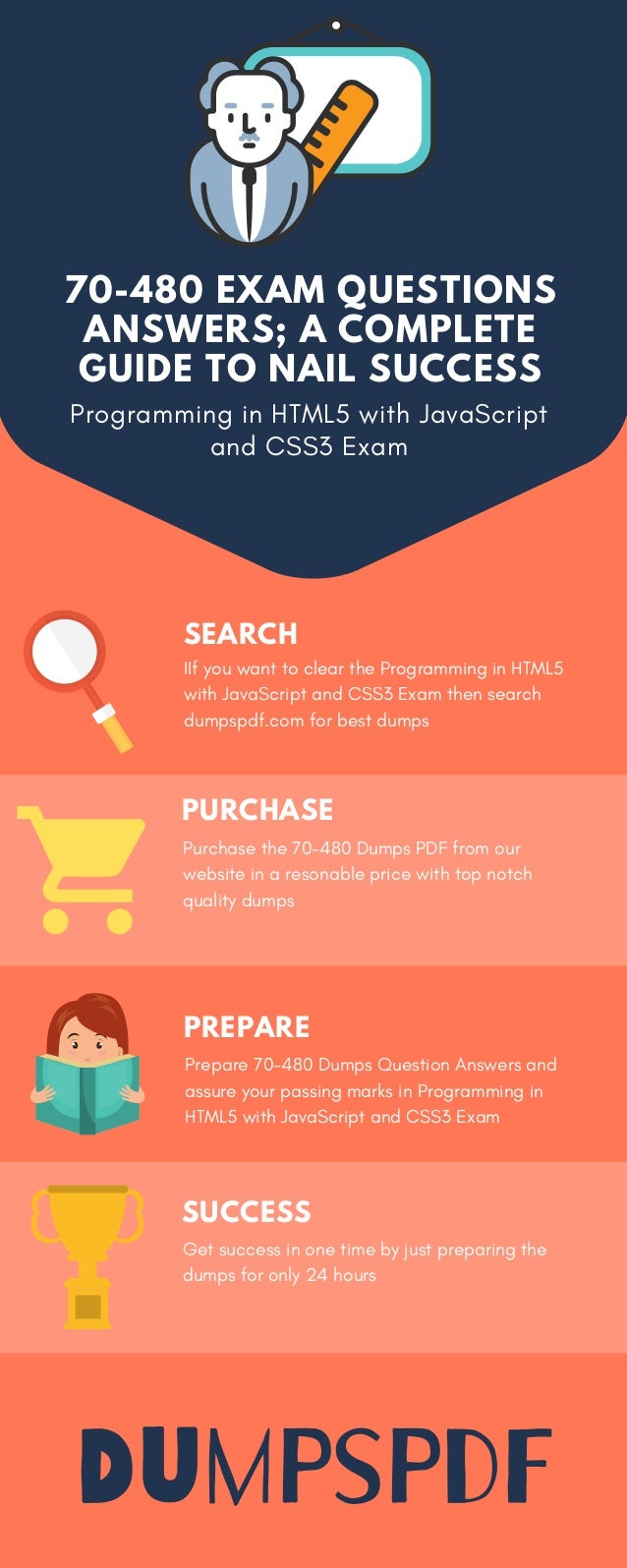 70-480 EXAM QUESTIONS ANSWERS; A COMPLETE GUIDE TO NAIL SUCCESS

Programming in HTML5 with JavaScript and CSS3 Exam

SEARCH

IIf you want to clear the Programming in HTML5 with JavaScript and CSS3 Exam then search dumpspdf.com for best dumps

PURCHASE

Purchase the 70-480 Dumps PDF from our website in a resonable price with top notch quality dumps

PREPARE

Prepare 70-480 Dumps Question Answers and assure your passing marks in Programming in HTML5 with JavaScript and CSS3 Exam

SUCCESS

Get success in one time by just preparing the dumps for only 24 hours

DUMPSPDF