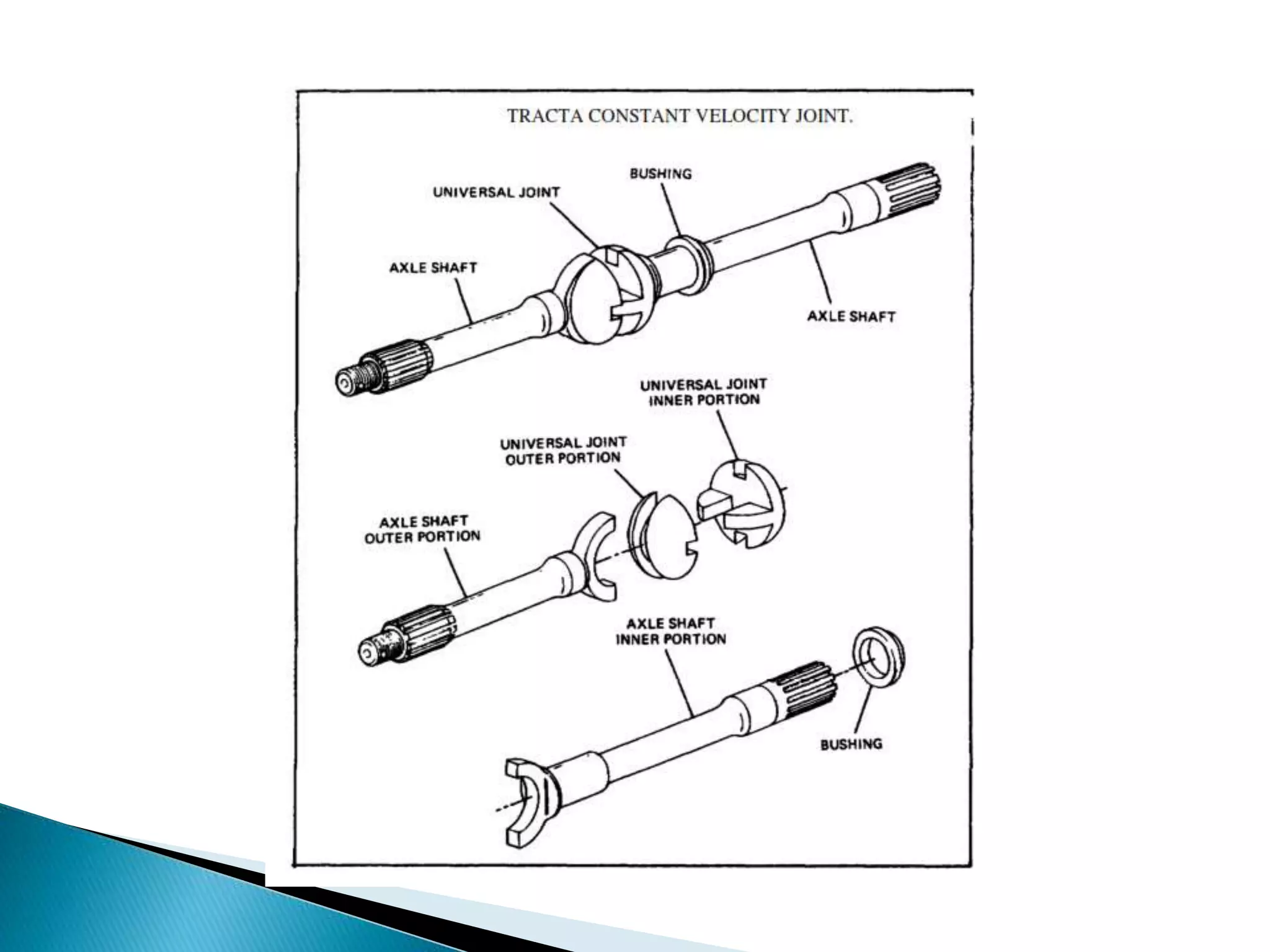 TRACTA CONSTANT VELOCITY JOINT.

BUSHING

UNIVERSAL JOINT

AXLE SHAFT

AXLE SHAFT

UNIVERSAL JOINT INNER PORTION

UNIVERSAL JOINT OUTER PORTION

AXLE SHAFT OUTER PORTION

AXLE SHAFT INNER PORTION

BUSHING